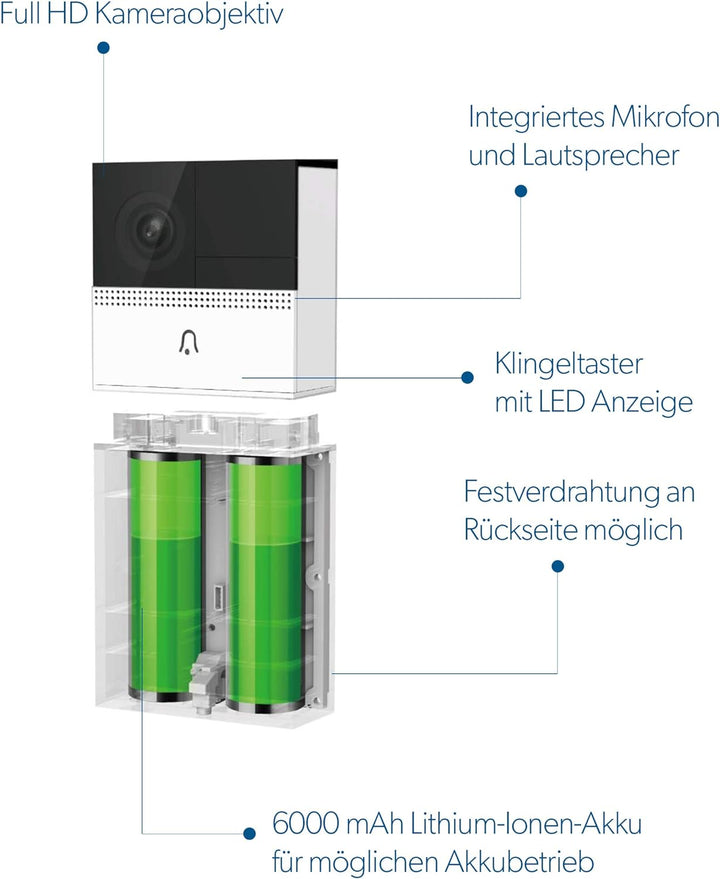 Full HD Kameraobjektiv

Integriertes Mikrofon und Lautsprecher

Klingeltaster mit LED Anzeige

Festverdrahtung an Rückseite möglich

6000 mAh Lithium-Ionen-Akku für möglichen Akkubetrieb