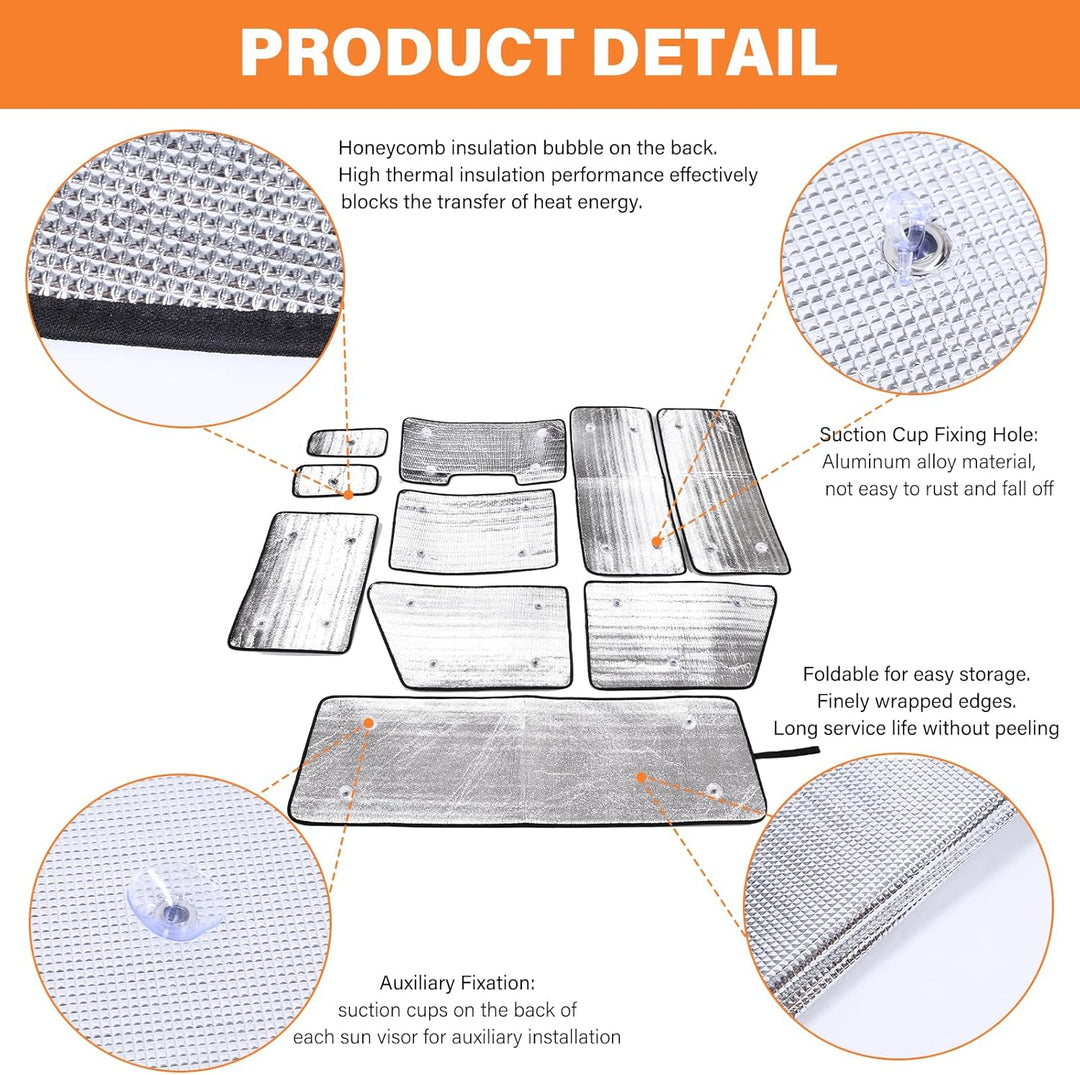 PRODUCT DETAIL

Honeycomb insulation bubble on the back.
High thermal insulation performance effectively blocks the transfer of heat energy.

Suction Cup Fixing Hole:
Aluminum alloy material,
not easy to rust and fall off

Foldable for easy storage.
Finely wrapped edges.
Long service life without peeling

Auxiliary Fixation:
suction cups on the back of each sun visor for auxiliary installation