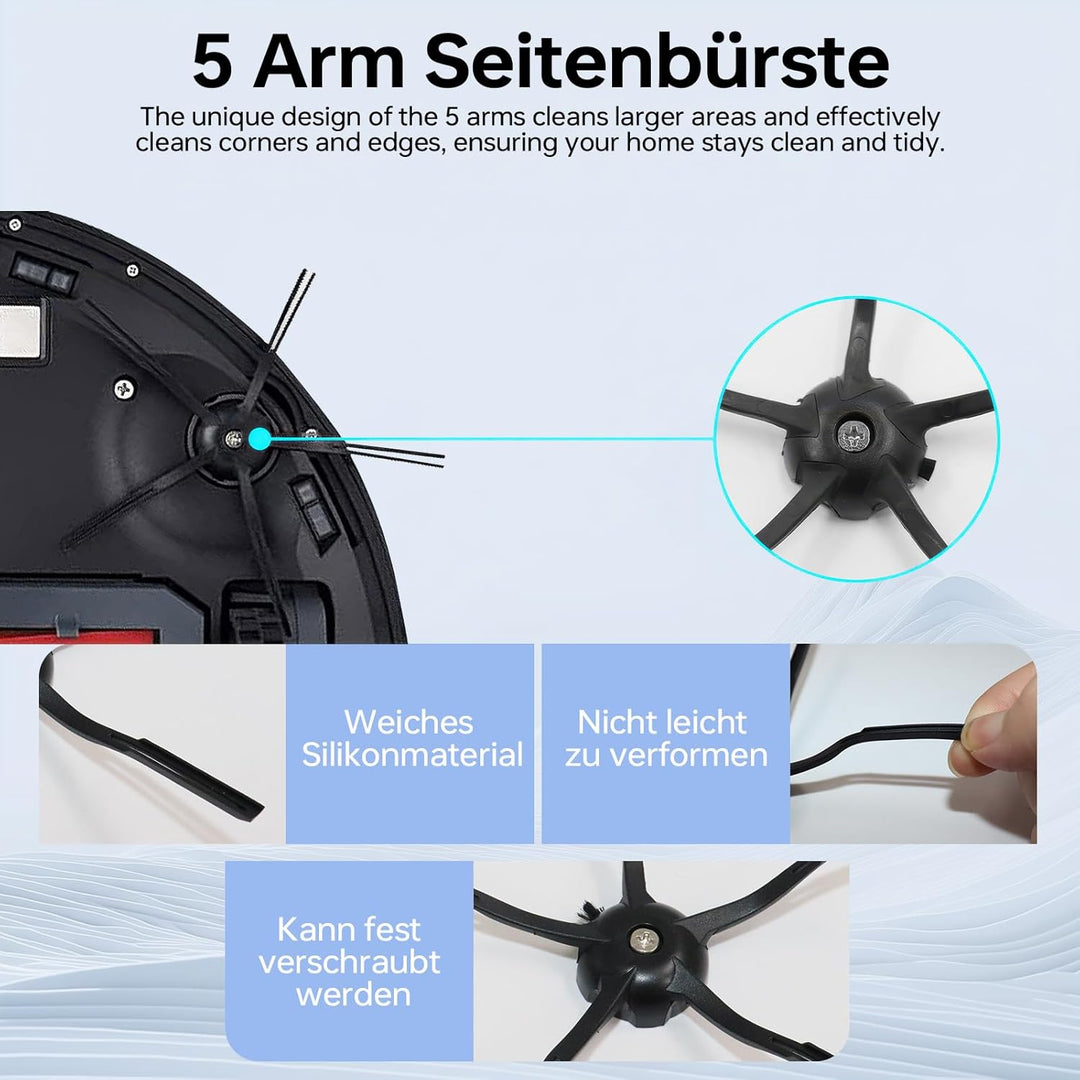 5 Arm Seitenbürste

The unique design of the 5 arms cleans larger areas and effectively cleans corners and edges, ensuring your home stays clean and tidy.

Weiches Silikonmaterial

Nicht leicht zu verformen

Kann fest verschraubt werden