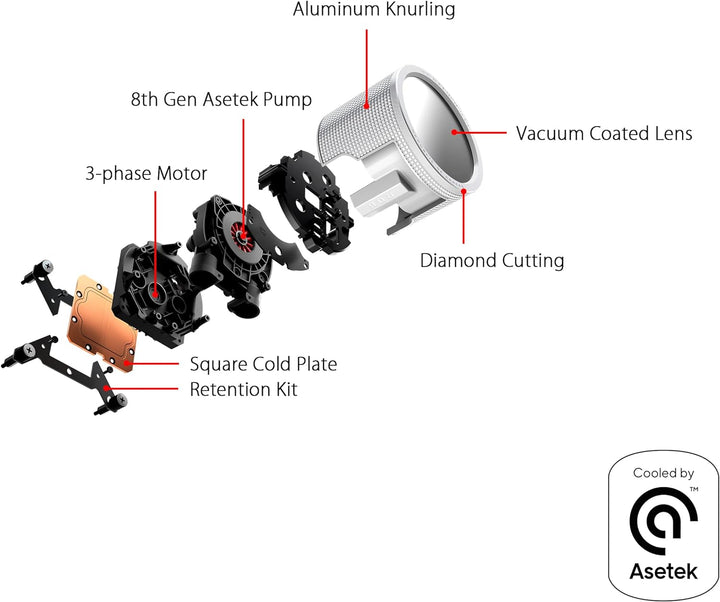 Aluminum Knurling

8th Gen Asetek Pump

Vacuum Coated Lens

3-phase Motor

Diamond Cutting

Square Cold Plate

Retention Kit

Cooled by

™

Asetek