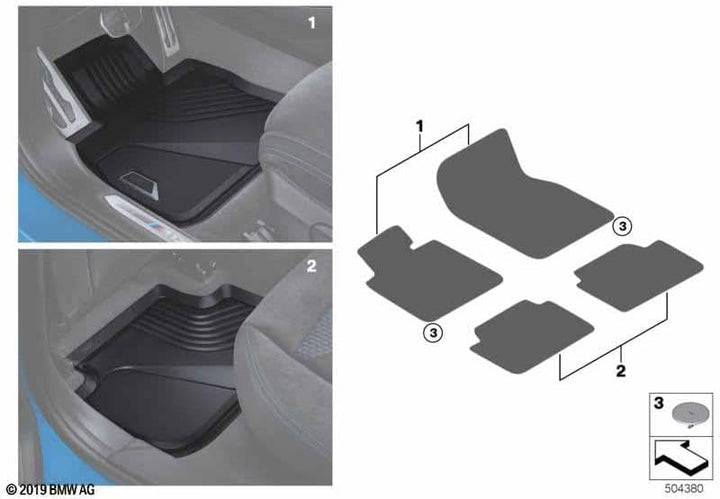 1

2

1

3

3

2

3

© 2019 BMW AG

504380