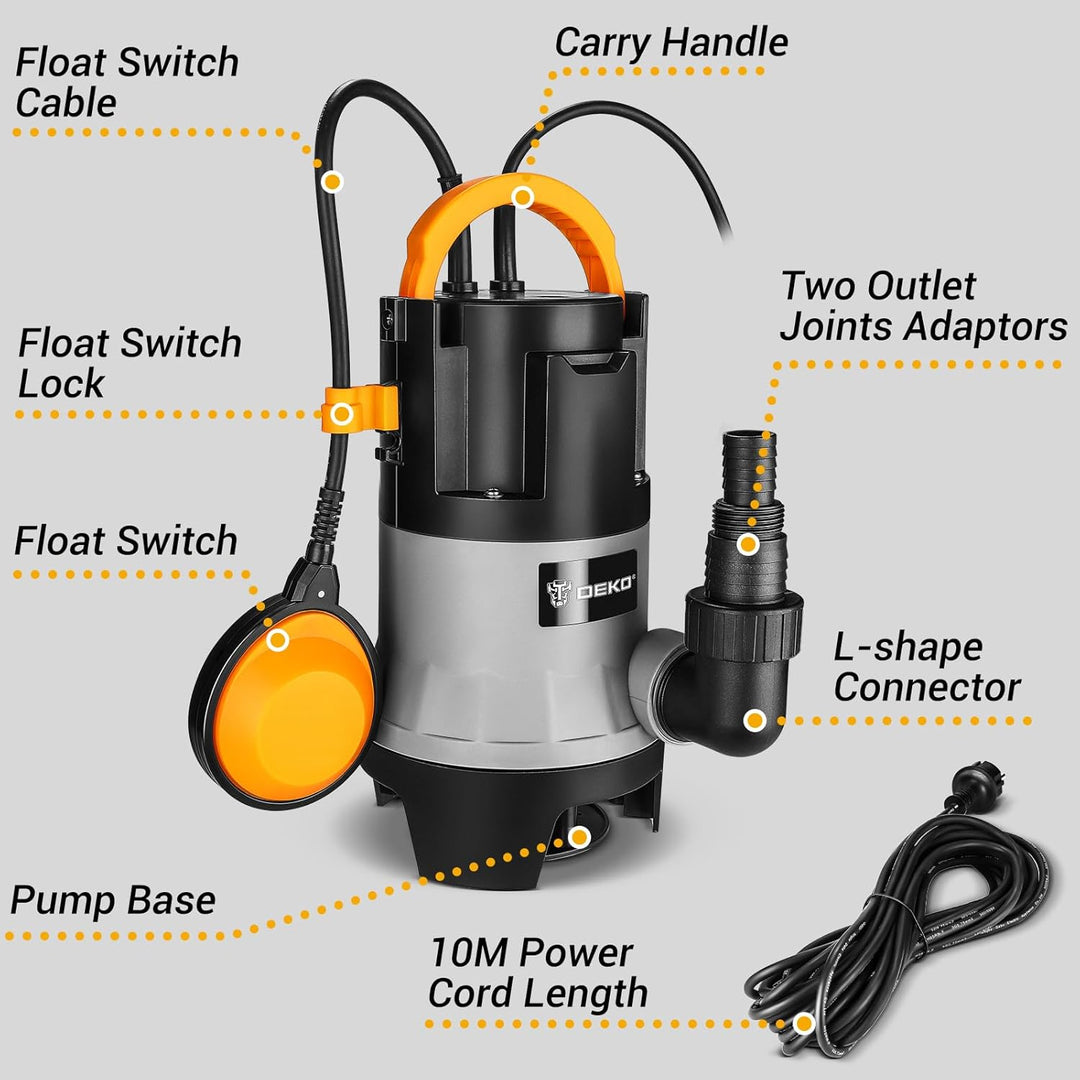 Float Switch Cable

Carry Handle

Two Outlet Joints Adaptors

Float Switch Lock

Float Switch

DEKO

L-shape Connector

Pump Base

10M Power Cord Length