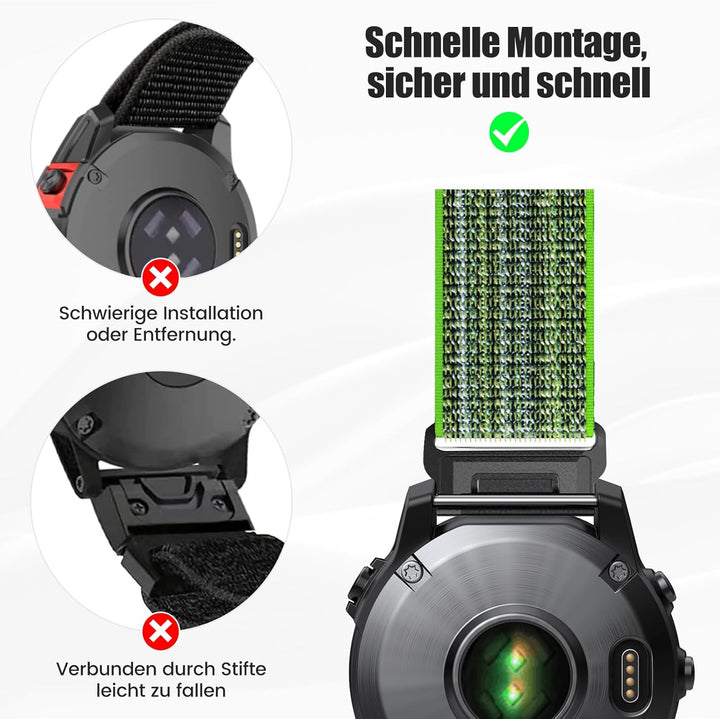 Schnelle Montage, sicher und schnell

Schwierige Installation oder Entfernung.

Verbunden durch Stifte leicht zu fallen