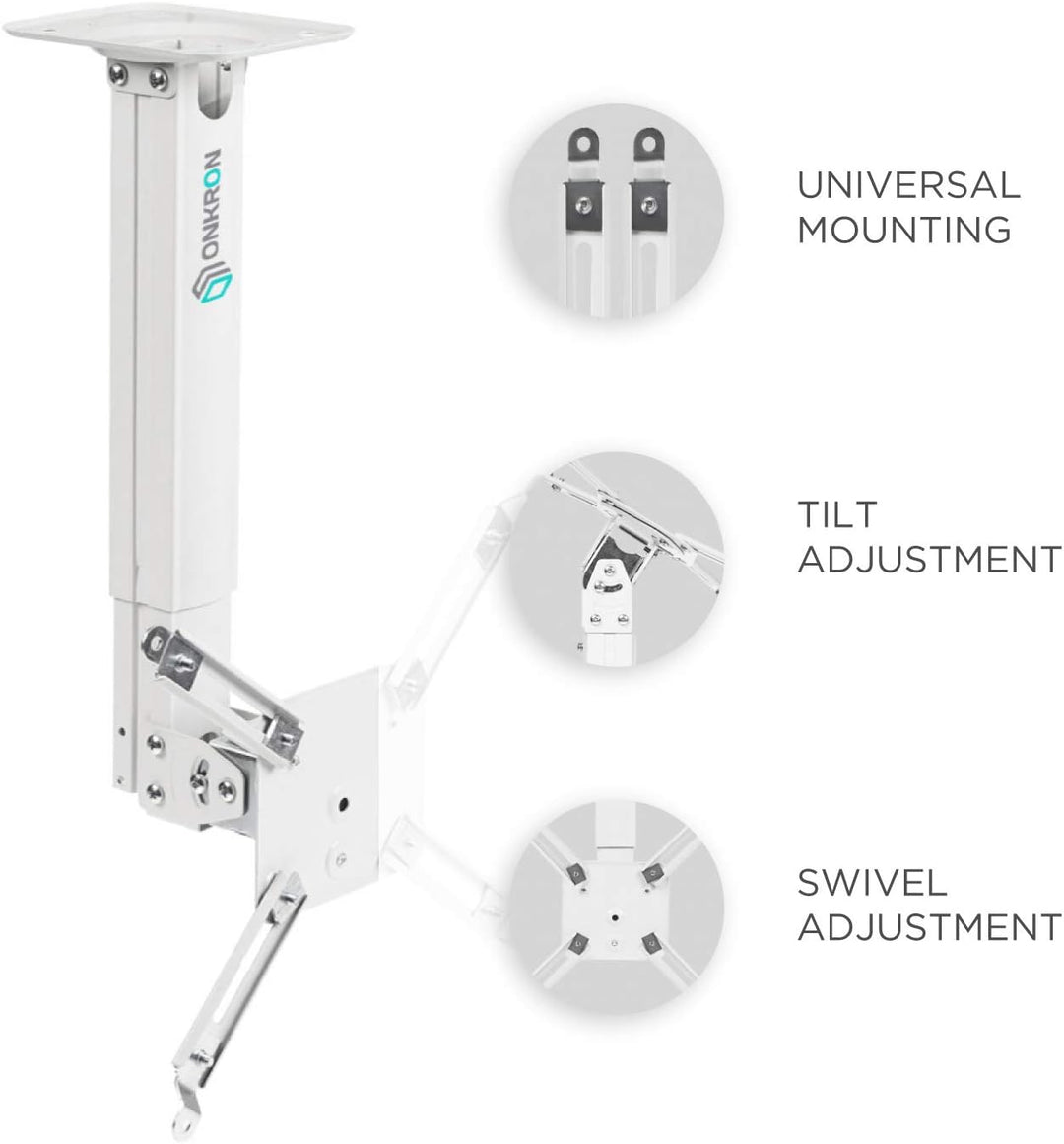 ONKRON

UNIVERSAL MOUNTING

TILT ADJUSTMENT

SWIVEL ADJUSTMENT