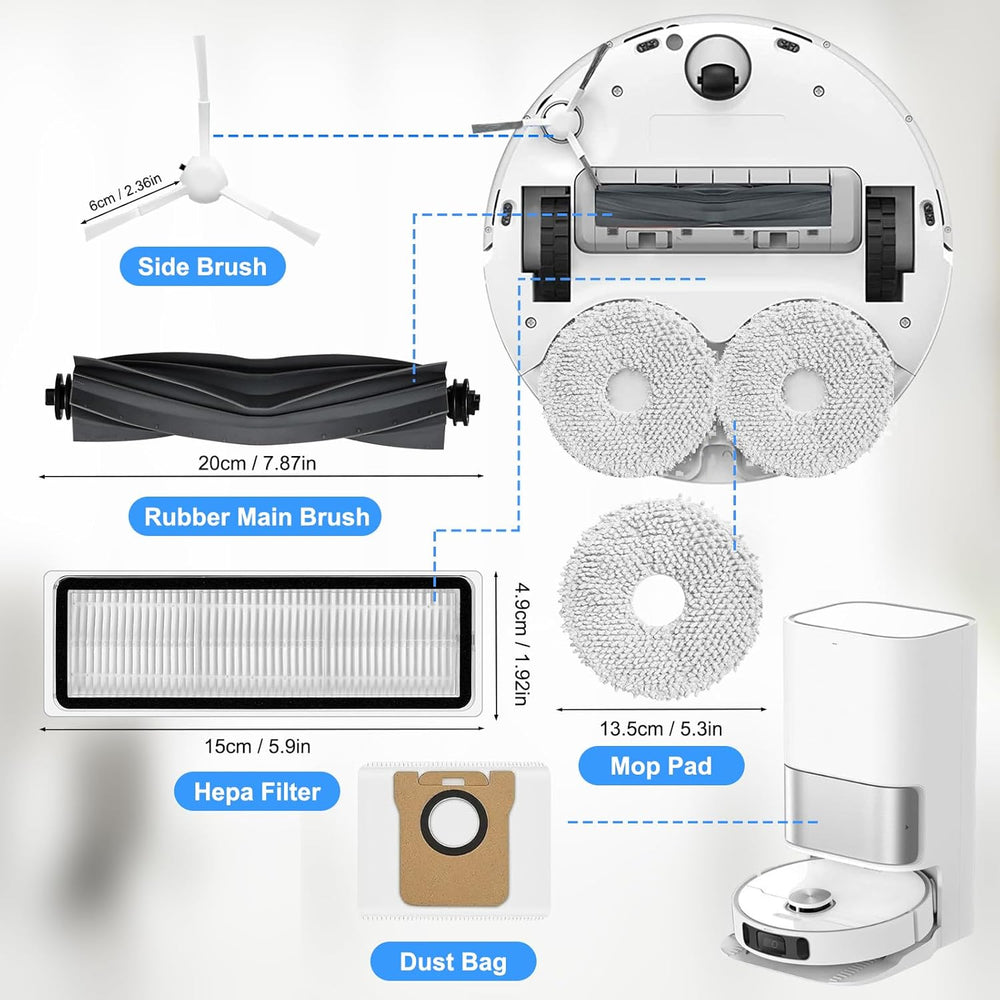 6cm / 2.36in

Side Brush

20cm / 7.87in

Rubber Main Brush

4.9cm / 1.92in

15cm / 5.9in

Hepa Filter

13.5cm / 5.3in

Mop Pad

Dust Bag