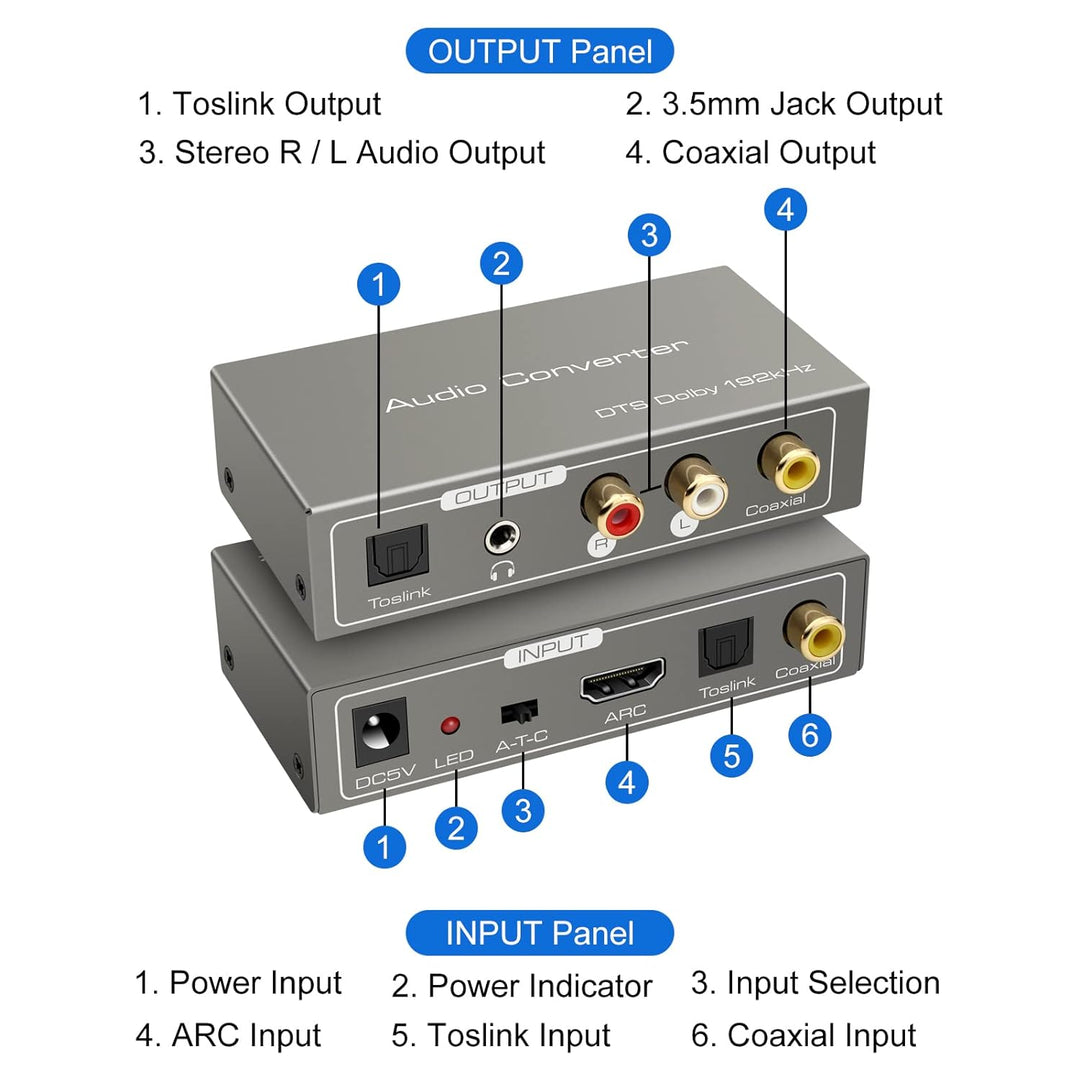 OUTPUT Panel

1. Toslink Output
2. 3.5mm Jack Output
3. Stereo R / L Audio Output
4. Coaxial Output

1
2
3
4

Audio Converter
DTS Dolby 192kHz
OUTPUT
Toslink
R
L
Coaxial

INPUT
DC5V
LED
A-T-C
ARC
Toslink
Coaxial

1
2
3
4
5
6

INPUT Panel

1. Power Input
2. Power Indicator
3. Input Selection
4. ARC Input
5. Toslink Input
6. Coaxial Input