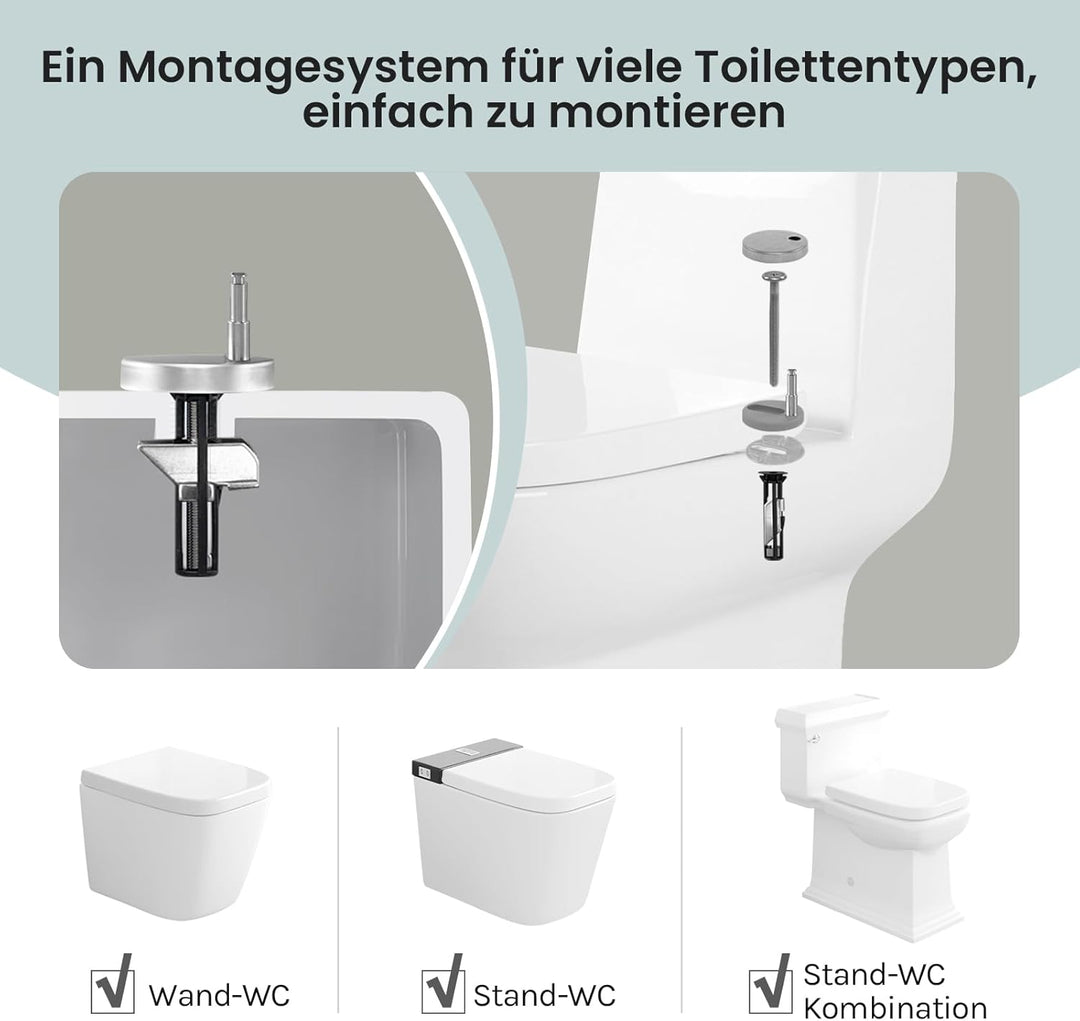 Ein Montagesystem für viele Toilettentypen, einfach zu montieren

Wand-WC

Stand-WC

Stand-WC Kombination