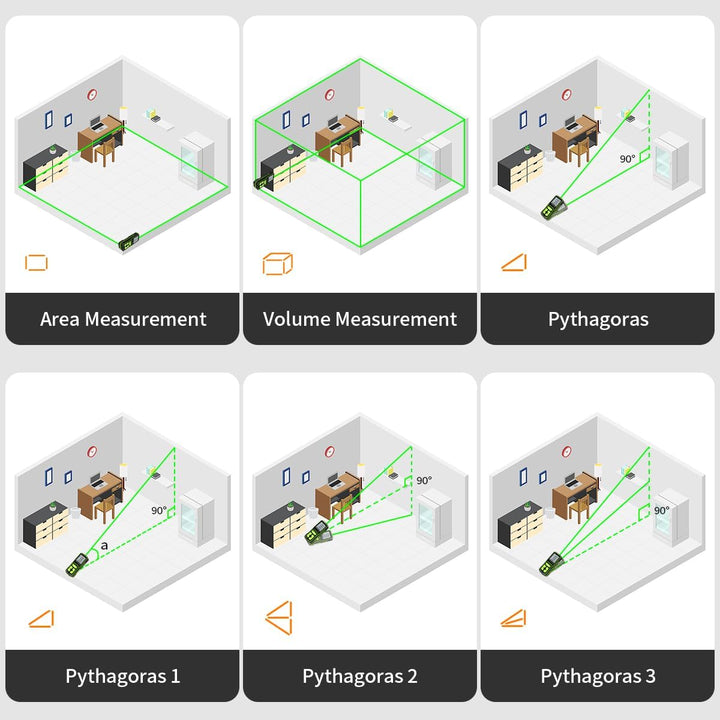 Area Measurement

Volume Measurement

90°

Pythagoras

90°

a

Pythagoras 1

90°

Pythagoras 2

90°

Pythagoras 3