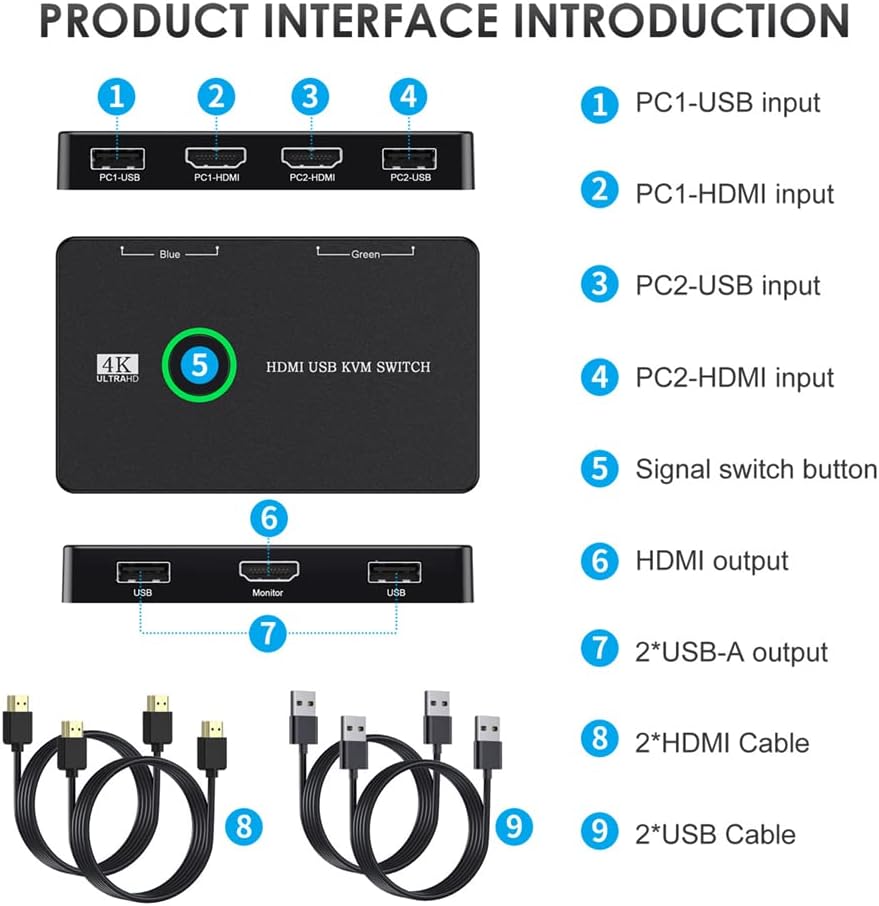 PRODUCT INTERFACE INTRODUCTION

1 2 3 4

PC1-USB PC1-HDMI PC2-HDMI PC2-USB

Blue Green

4K ULTRAHD

5

HDMI USB KVM SWITCH

6

USB Monitor USB

7

8

9

1 PC1-USB input

2 PC1-HDMI input

3 PC2-USB input

4 PC2-HDMI input

5 Signal switch button

6 HDMI output

7 2*USB-A output

8 2*HDMI Cable

9 2*USB Cable