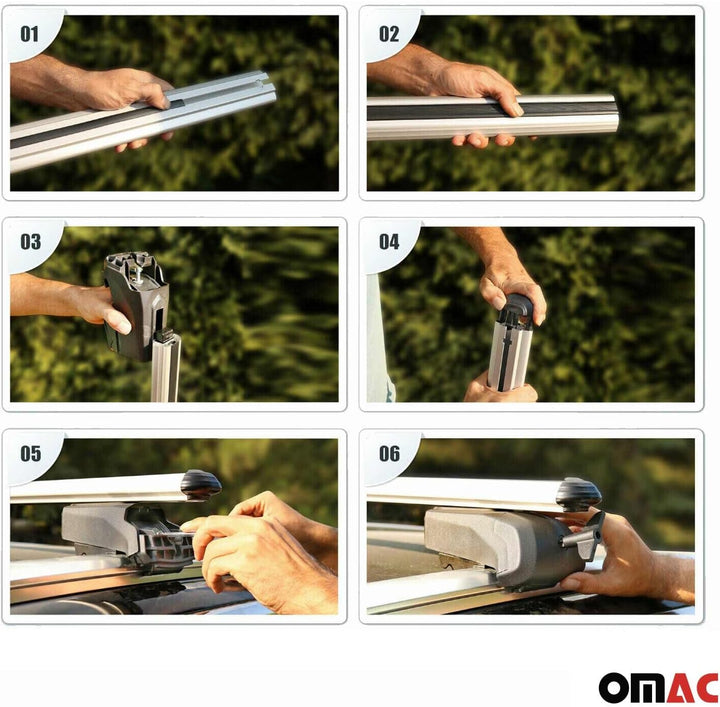 01

02

03

04

05

06

OMAC