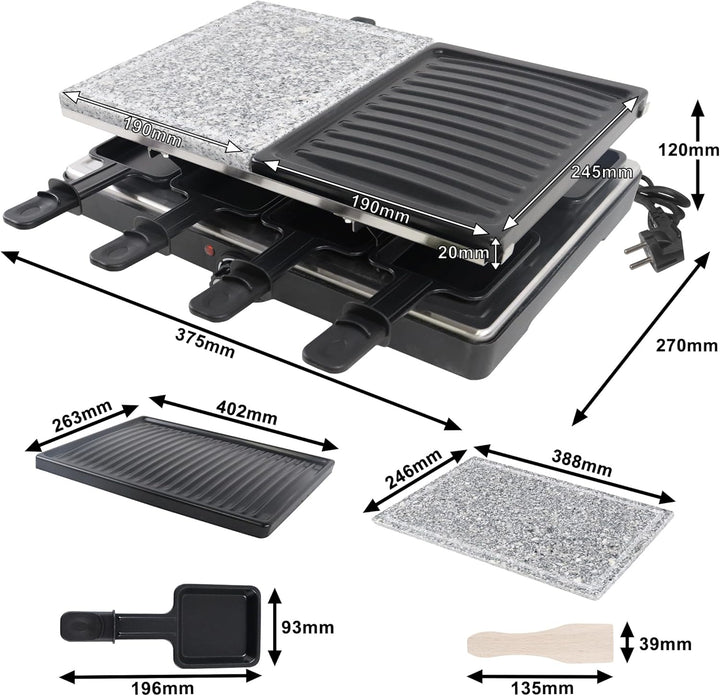 190mm
190mm
245mm
120mm
20mm
375mm
270mm
263mm
402mm
246mm
388mm
93mm
196mm
39mm
135mm