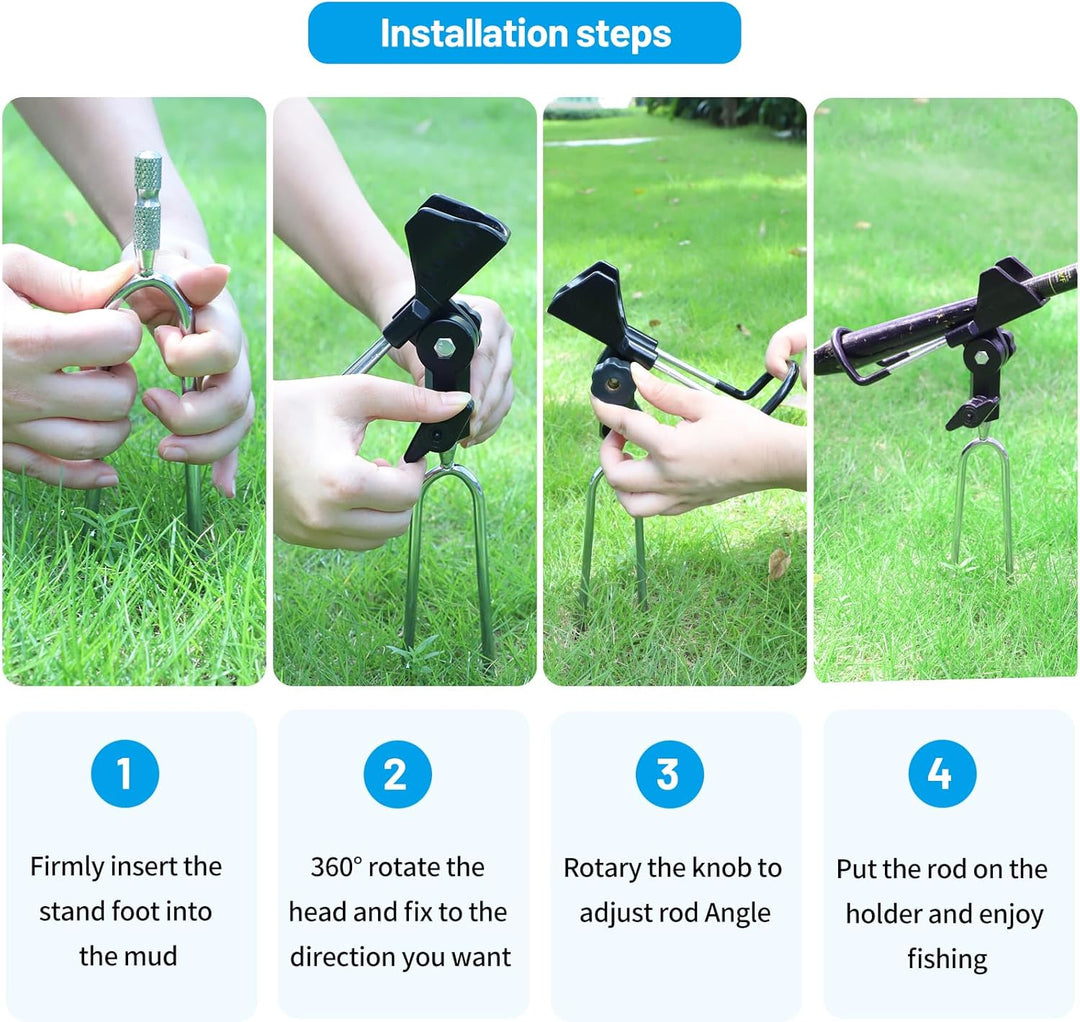 Installation steps

1

Firmly insert the stand foot into the mud

2

360° rotate the head and fix to the direction you want

3

Rotary the knob to adjust rod Angle

4

Put the rod on the holder and enjoy fishing