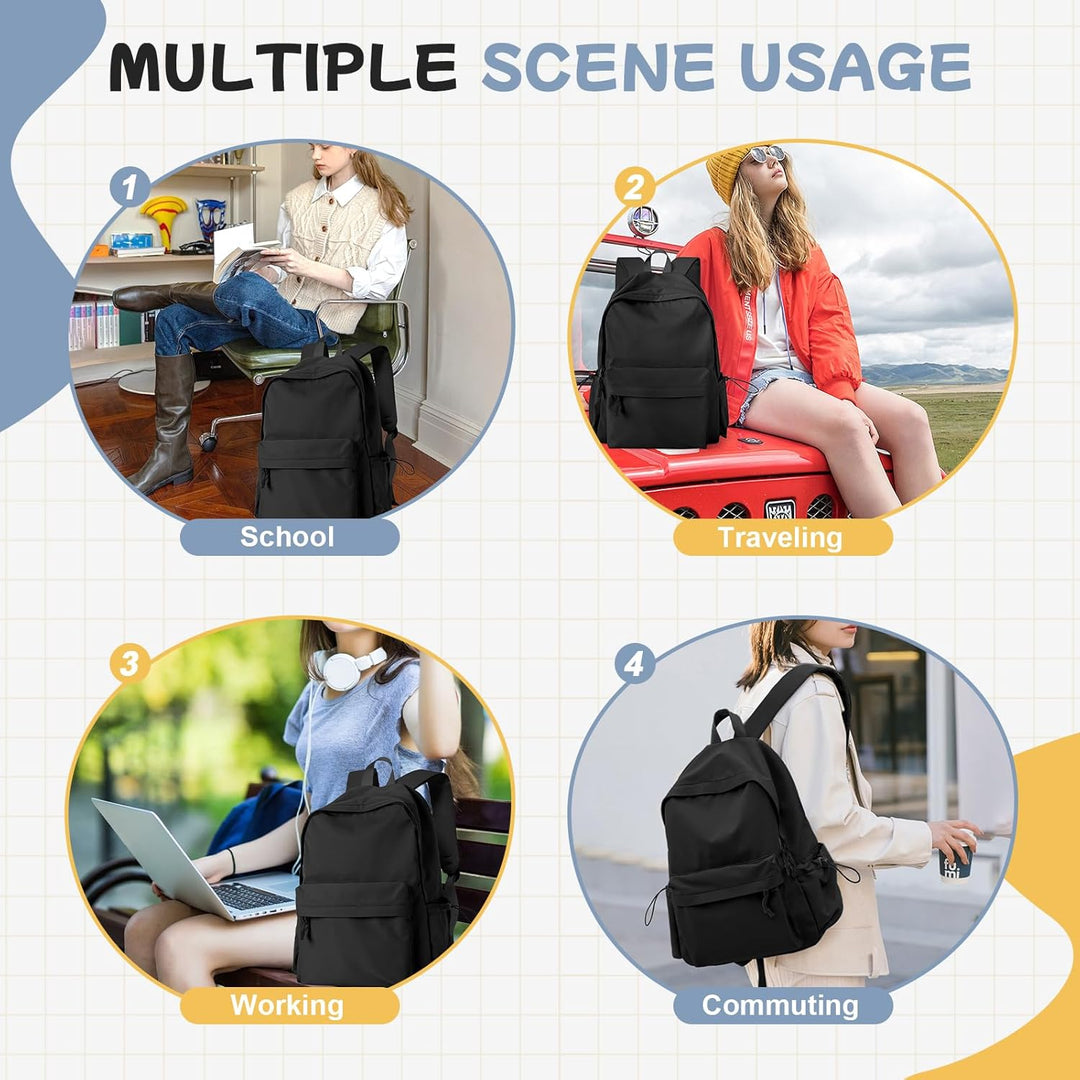 MULTIPLE SCENE USAGE

1

School

2

Traveling

3

Working

4

Commuting