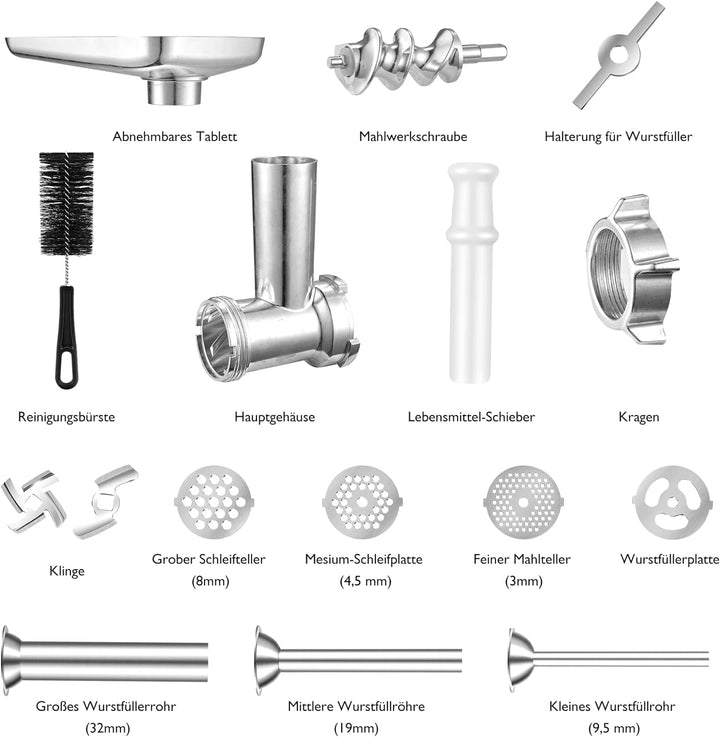 Abnehmbares Tablett

Mahlwerkschraube

Halterung für Wurstfüller

Reinigungsbürste

Hauptgehäuse

Lebensmittel-Schieber

Kragen

Klinge

Grober Schleifteller (8mm)

Mesium-Schleifplatte (4,5 mm)

Feiner Mahlteller (3mm)

Wurstfüllerplatte

Großes Wurstfüllerrohr (32mm)

Mittlere Wurstfüllröhre (19mm)

Kleines Wurstfüllrohr (9,5 mm)