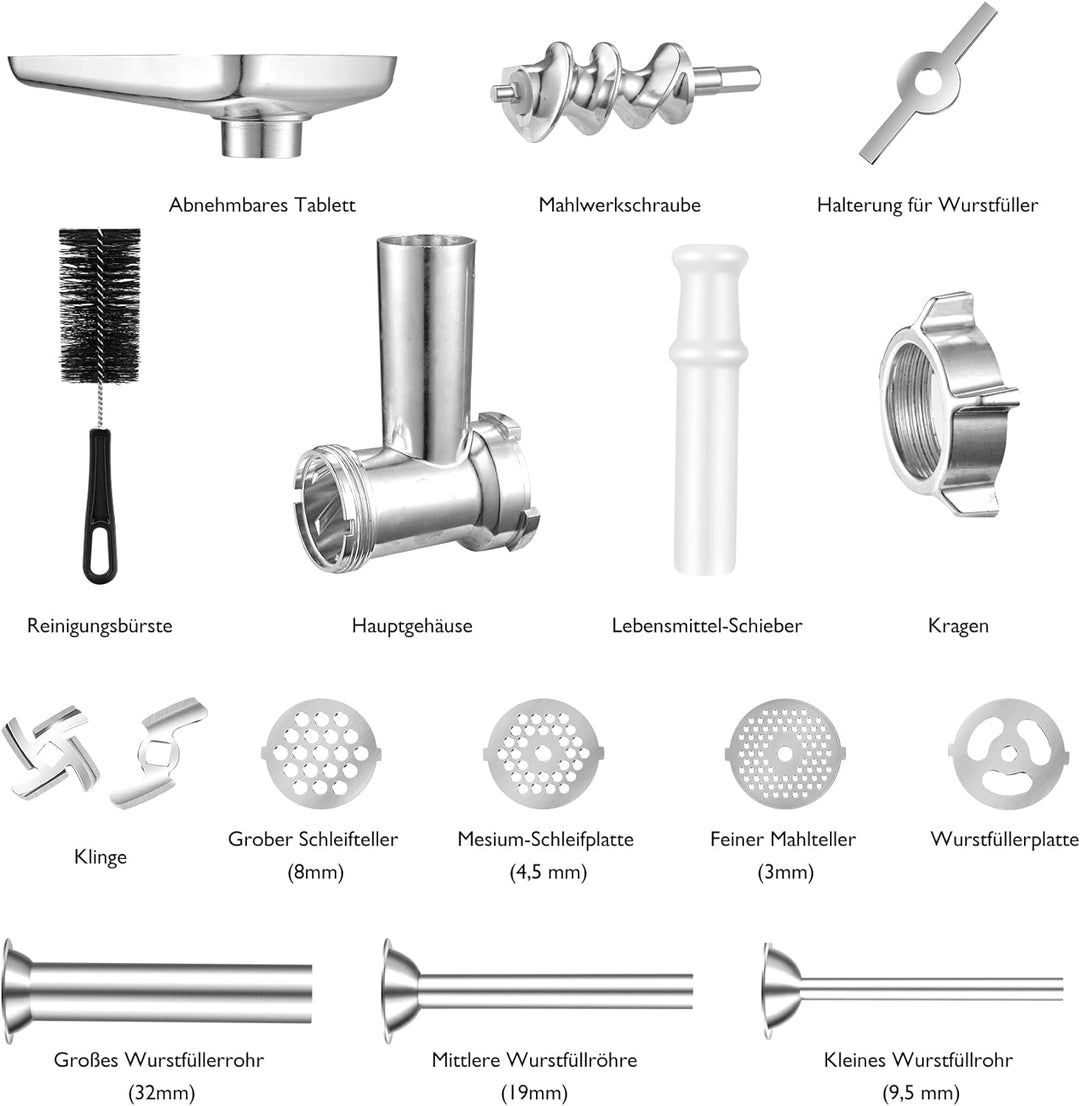 Abnehmbares Tablett

Mahlwerkschraube

Halterung für Wurstfüller

Reinigungsbürste

Hauptgehäuse

Lebensmittel-Schieber

Kragen

Klinge

Grober Schleifteller (8mm)

Mesium-Schleifplatte (4,5 mm)

Feiner Mahlteller (3mm)

Wurstfüllerplatte

Großes Wurstfüllerrohr (32mm)

Mittlere Wurstfüllröhre (19mm)

Kleines Wurstfüllrohr (9,5 mm)