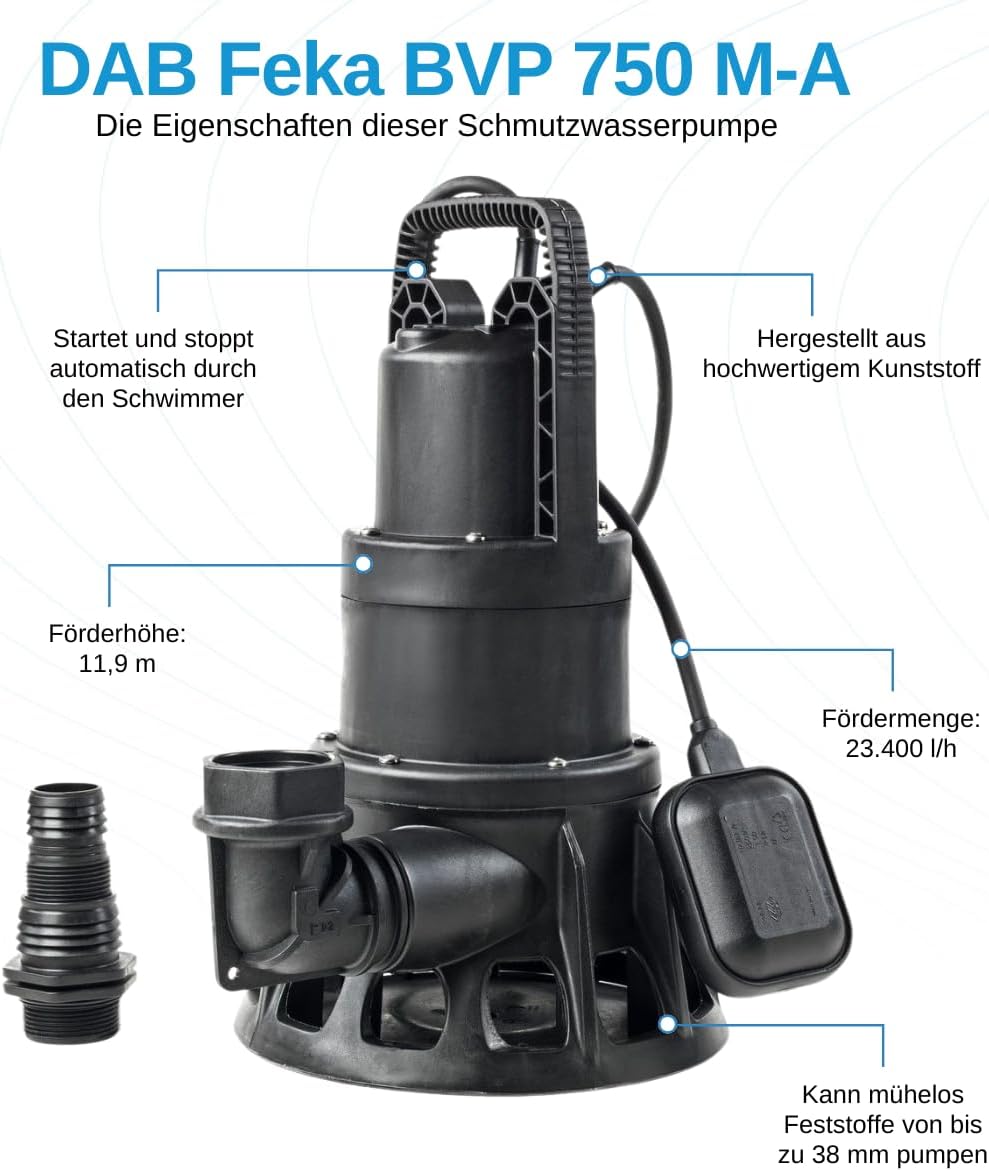 DAB Feka BVP 750 M-A
Die Eigenschaften dieser Schmutzwasserpumpe

Startet und stoppt automatisch durch den Schwimmer

Hergestellt aus hochwertigem Kunststoff

Förderhöhe: 11,9 m

Fördermenge: 23.400 l/h

Kann mühelos Feststoffe von bis zu 38 mm pumpen