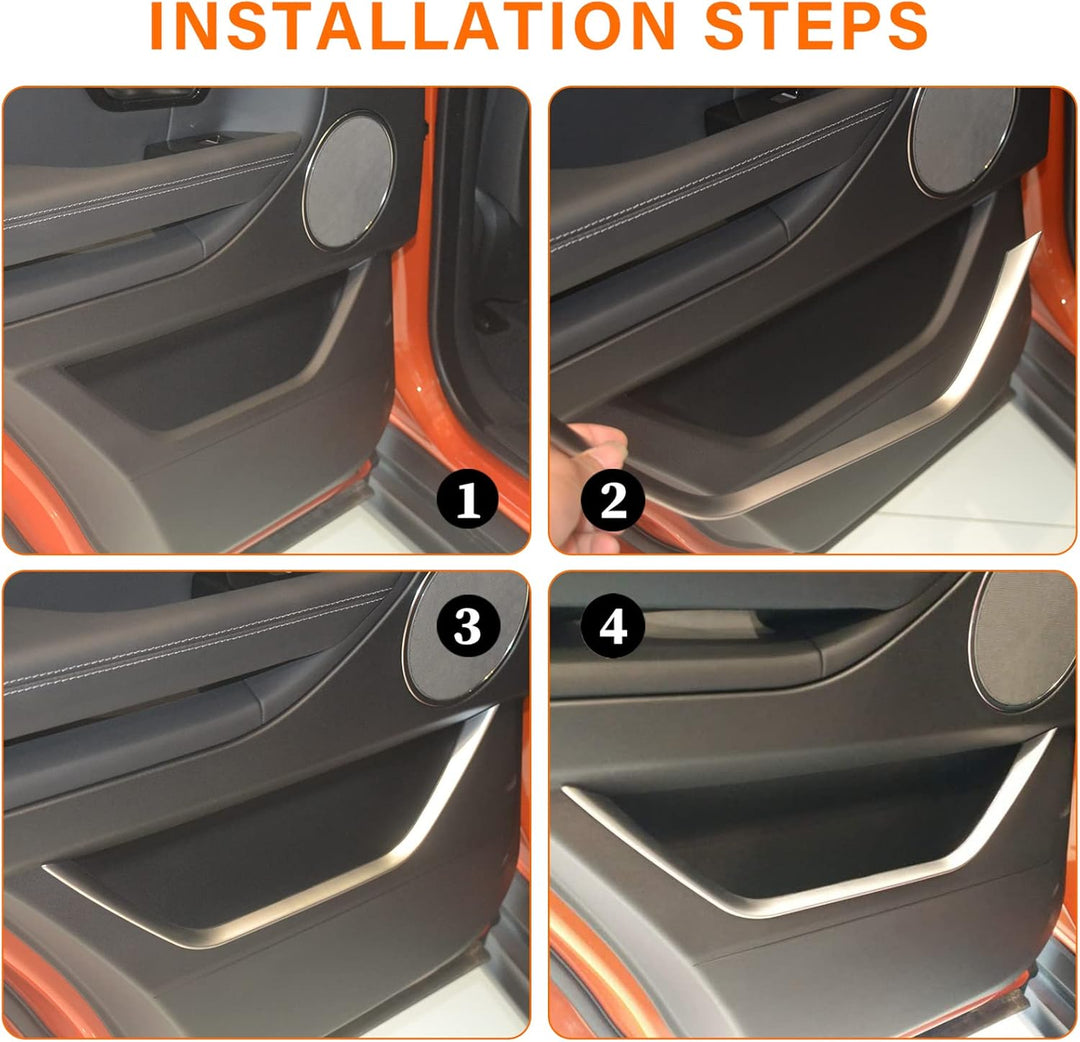 INSTALLATION STEPS

1

2

3

4