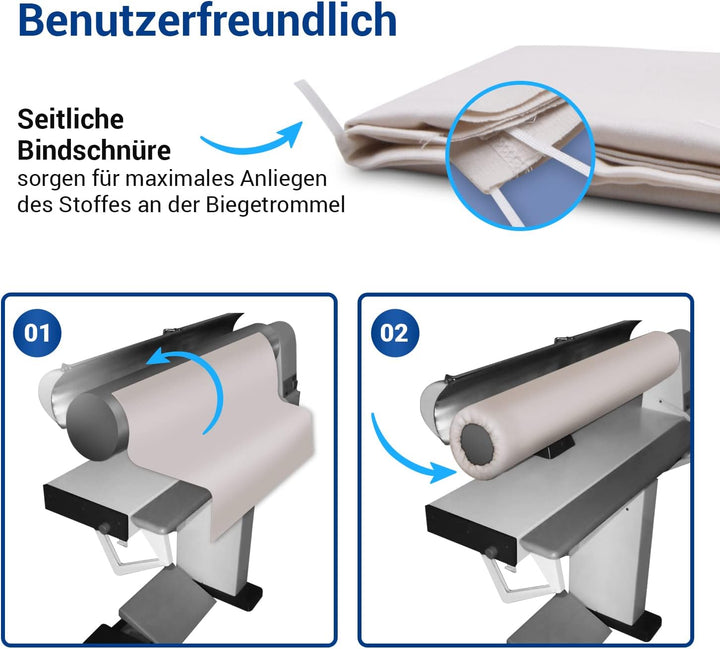 Benutzerfreundlich

Seitliche Bindschnüre sorgen für maximales Anliegen des Stoffes an der Biegetrommel

01

02