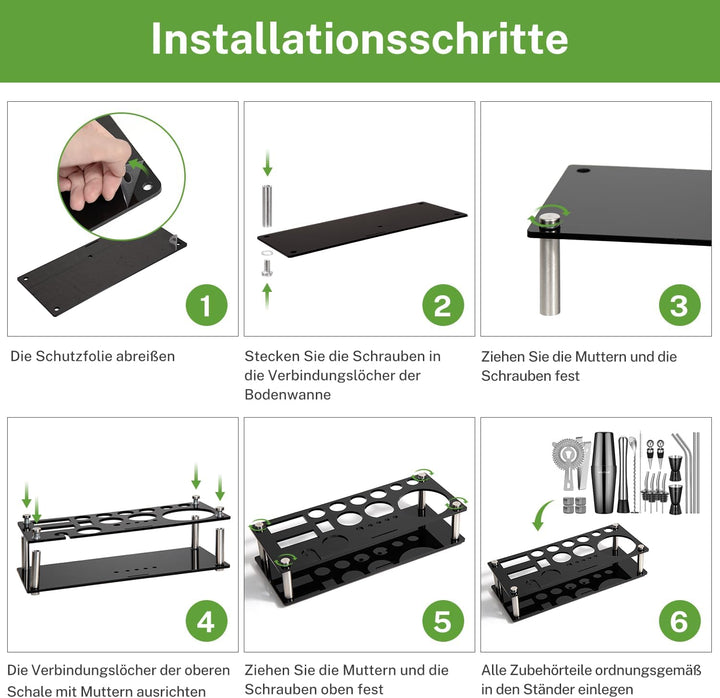 Installationsschritte

1

Die Schutzfolie abreißen

2

Stecken Sie die Schrauben in die Verbindungslöcher der Bodenwanne

3

Ziehen Sie die Muttern und die Schrauben fest

4

Die Verbindungslöcher der oberen Schale mit Muttern ausrichten

5

Ziehen Sie die Muttern und die Schrauben oben fest

6

Alle Zubehörteile ordnungsgemäß in den Ständer einlegen