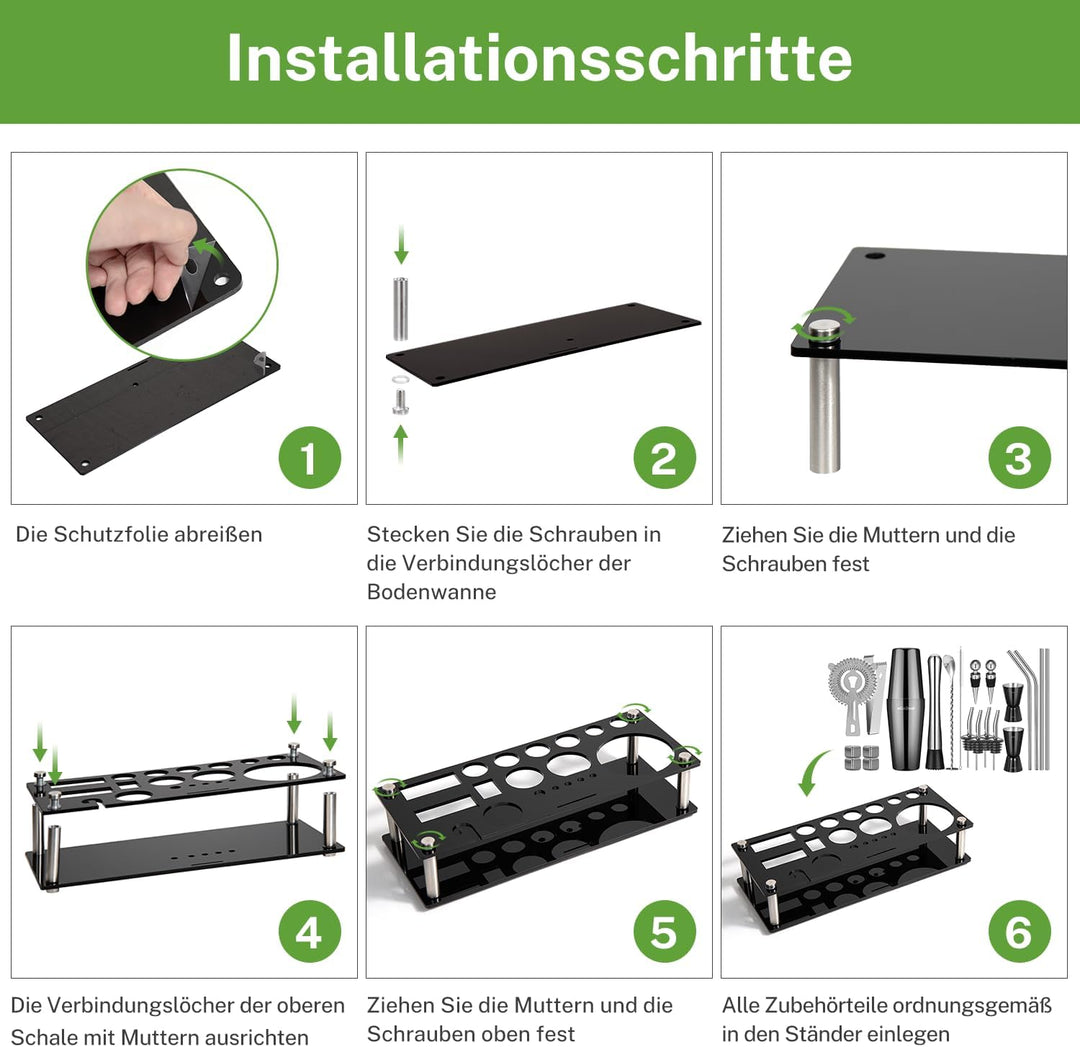 Installationsschritte

1

Die Schutzfolie abreißen

2

Stecken Sie die Schrauben in die Verbindungslöcher der Bodenwanne

3

Ziehen Sie die Muttern und die Schrauben fest

4

Die Verbindungslöcher der oberen Schale mit Muttern ausrichten

5

Ziehen Sie die Muttern und die Schrauben oben fest

6

Alle Zubehörteile ordnungsgemäß in den Ständer einlegen