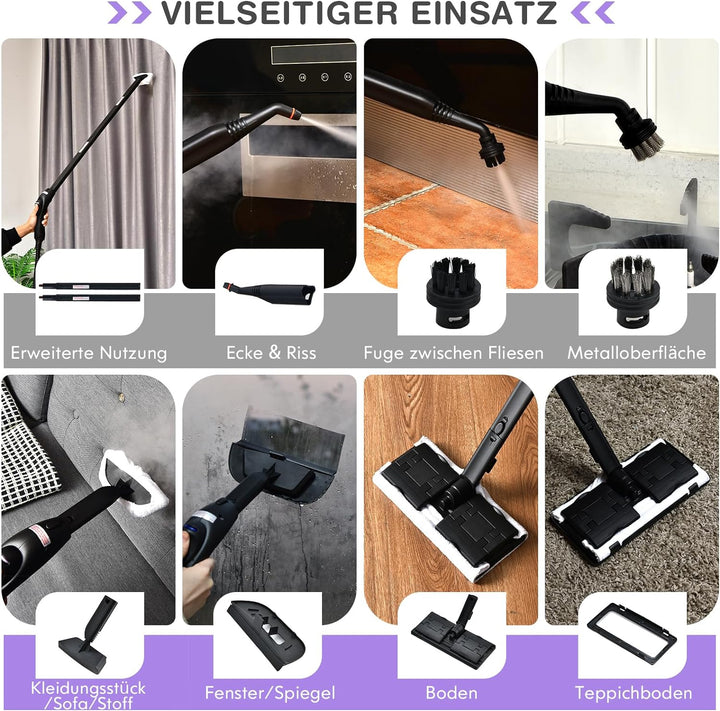 VIELSEITIGER EINSATZ

Erweiterte Nutzung

Ecke & Riss

Fuge zwischen Fliesen

Metalloberfläche

Kleidungsstück /Sofa/Stoff

Fenster/Spiegel

Boden

Teppichboden