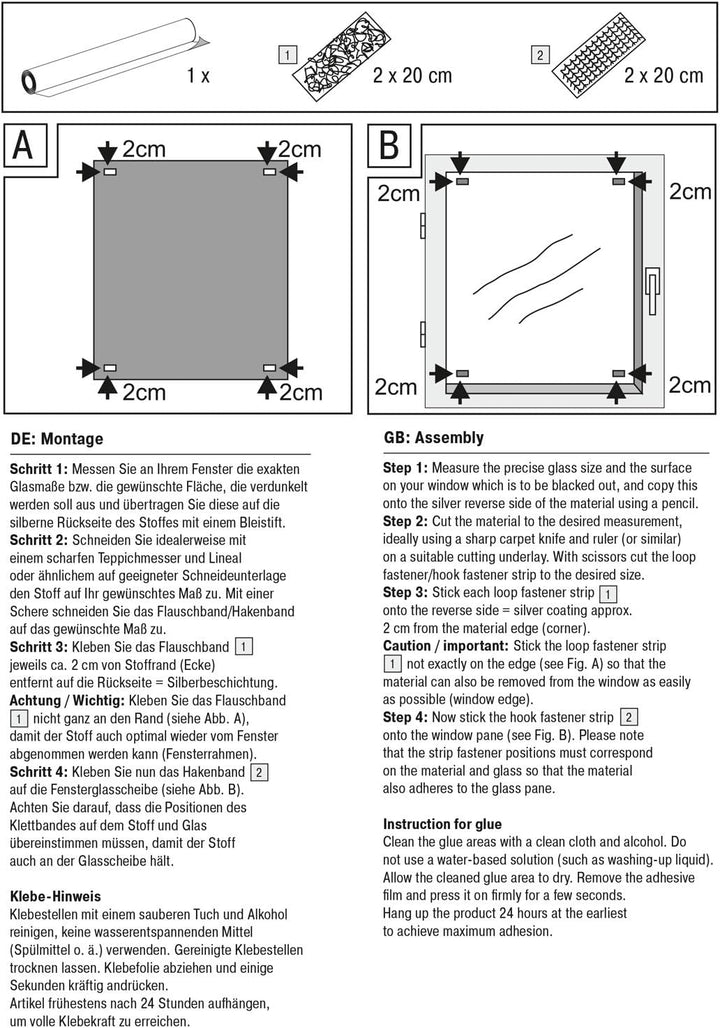 1 x

1 2 x 20 cm

2 2 x 20 cm

A

2cm 2cm

2cm 2cm

B

2cm 2cm

2cm 2cm

DE: Montage

**Schritt 1:** Messen Sie an Ihrem Fenster die exakten Glasmaße bzw. die gewünschte Fläche, die verdunkelt werden soll aus und übertragen Sie diese auf die silberne Rückseite des Stoffes mit einem Bleistift.
**Schritt 2:** Schneiden Sie idealerweise mit einem scharfen Teppichmesser und Lineal oder ähnlichem auf geeigneter Schneideunterlage den Stoff auf Ihr gewünschtes Maß zu. Mit einer Schere schneiden Sie das Flauschband/Hakenband auf das gewünschte Maß zu.
**Schritt 3:** Kleben Sie das Flauschband 1 jeweils ca. 2 cm von Stoffrand (Ecke) entfernt auf die Rückseite = Silberbeschichtung.
**Achtung / Wichtig:** Kleben Sie das Flauschband 1 nicht ganz an den Rand (siehe Abb. A), damit der Stoff auch optimal wieder vom Fenster abgenommen werden kann (Fensterrahmen).
**Schritt 4:** Kleben Sie nun das Hakenband 2 auf die Fensterglasscheibe (siehe Abb. B). Achten Sie darauf, dass die Positionen des Klettbandes auf dem Stoff und Glas übereinstimmen müssen, damit der Stoff auch an der Glasscheibe hält.

**Klebe-Hinweis**
Klebestellen mit einem sauberen Tuch und Alkohol reinigen, keine wasserentspannenden Mittel (Spülmittel o. ä.) verwenden. Gereinigte Klebestellen trocknen lassen. Klebefolie abziehen und einige Sekunden kräftig andrücken.
Artikel frühestens nach 24 Stunden aufhängen, um volle Klebekraft zu erreichen.

GB: Assembly

**Step 1:** Measure the precise glass size and the surface on your window which is to be blacked out, and copy this onto the silver reverse side of the material using a pencil.
**Step 2:** Cut the material to the desired measurement, ideally using a sharp carpet knife and ruler (or similar) on a suitable cutting underlay. With scissors cut the loop fastener/hook fastener strip to the desired size.
**Step 3:** Stick each loop fastener strip 1 onto the reverse side = silver coating approx. 2 cm from the material edge (corner).
**Caution / important:** Stick the loop fastener strip 1 not exactly on the edge (see Fig. A) so that the material can also be removed from the window as easily as possible (window edge).
**Step 4:** Now stick the hook fastener strip 2 onto the window pane (see Fig. B). Please note that the strip fastener positions must correspond on the material and glass so that the material also adheres to the glass pane.

**Instruction for glue**
Clean the glue areas with a clean cloth and alcohol. Do not use a water-based solution (such as washing-up liquid). Allow the cleaned glue area to dry. Remove the adhesive film and press it on firmly for a few seconds.
Hang up the product 24 hours at the earliest to achieve maximum adhesion.