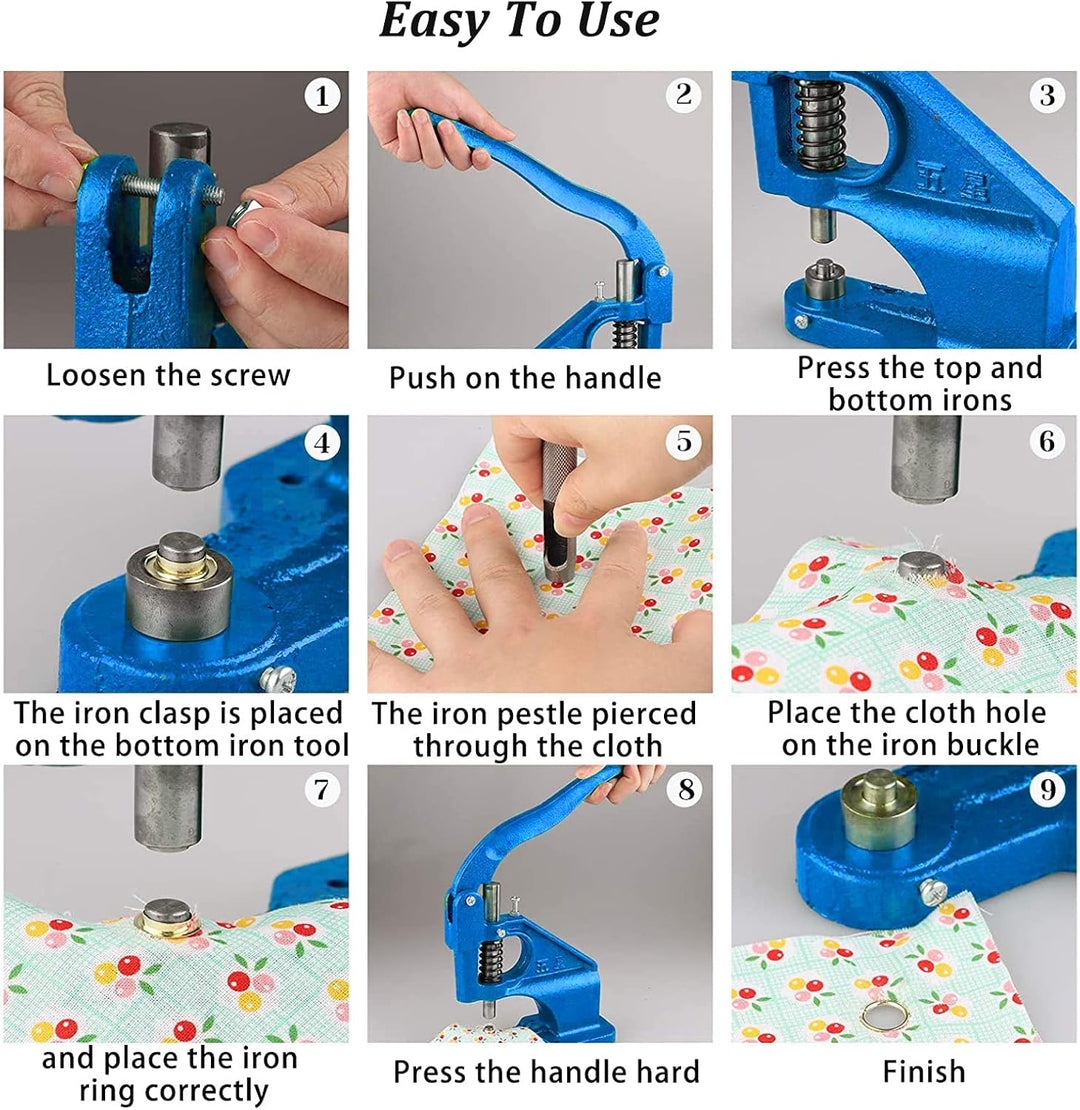 Easy To Use

1

Loosen the screw

2

Push on the handle

3

五星

Press the top and bottom irons

4

The iron clasp is placed on the bottom iron tool

5

The iron pestle pierced through the cloth

6

Place the cloth hole on the iron buckle

7

and place the iron ring correctly

8

Press the handle hard

9

Finish