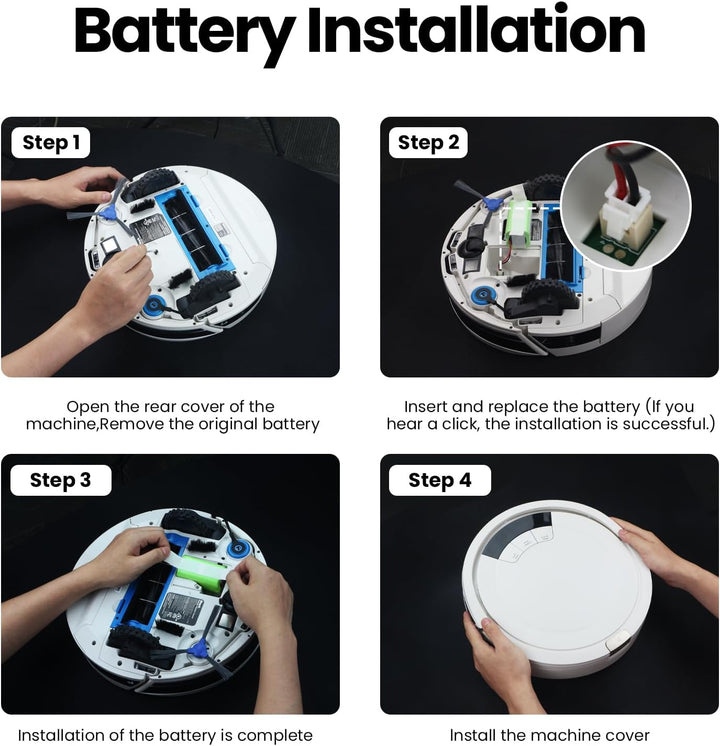 Battery Installation

Step 1

Open the rear cover of the machine,Remove the original battery

Step 2

Insert and replace the battery (If you hear a click, the installation is successful.)

Step 3

Installation of the battery is complete

Step 4

Install the machine cover