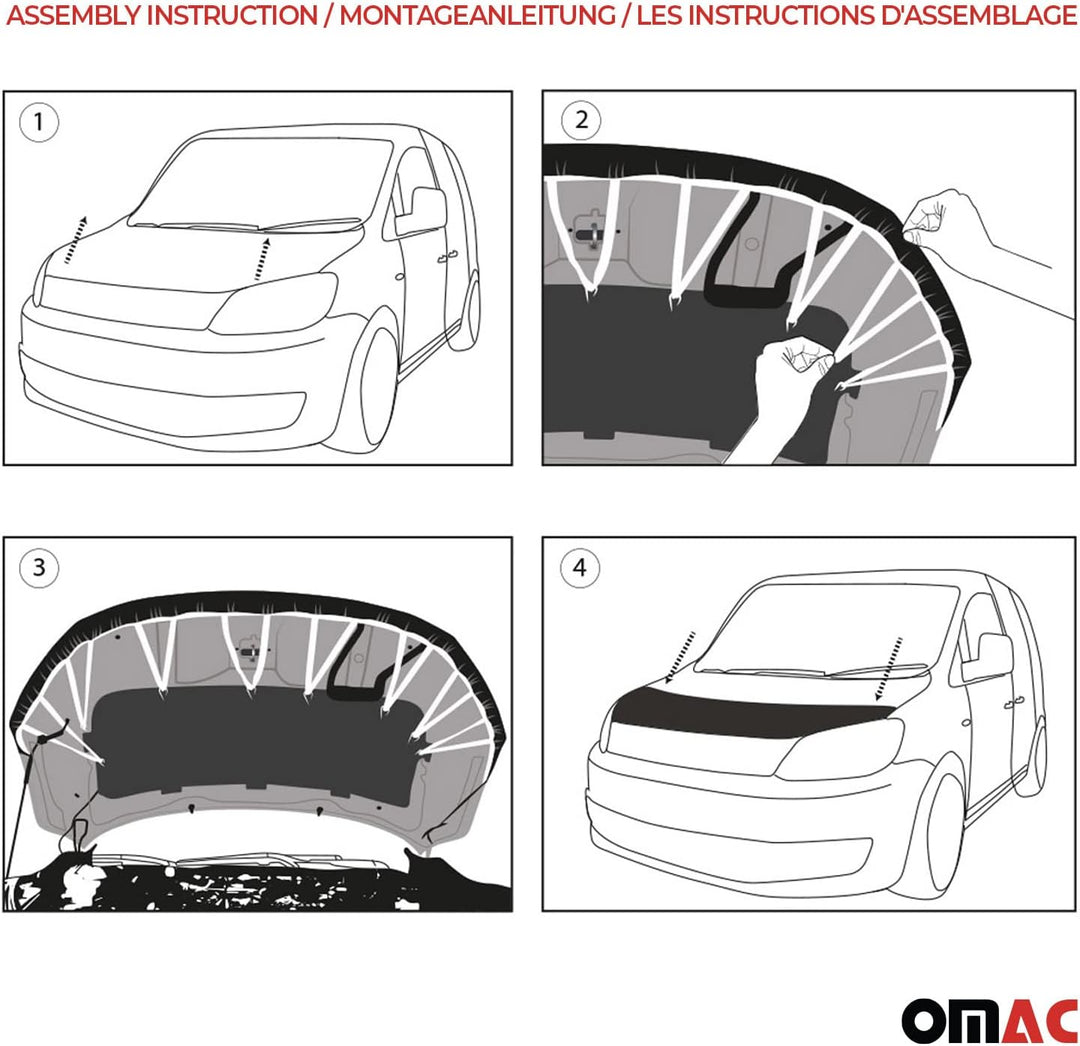 ASSEMBLY INSTRUCTION / MONTAGEANLEITUNG / LES INSTRUCTIONS D'ASSEMBLAGE

1

2

3

4

OMAC