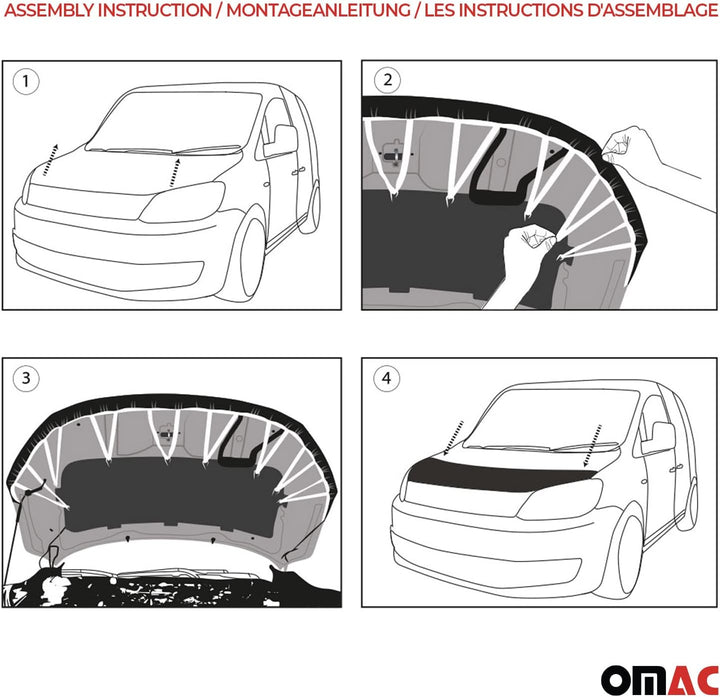 ASSEMBLY INSTRUCTION / MONTAGEANLEITUNG / LES INSTRUCTIONS D'ASSEMBLAGE

1

2

3

4

OMAC