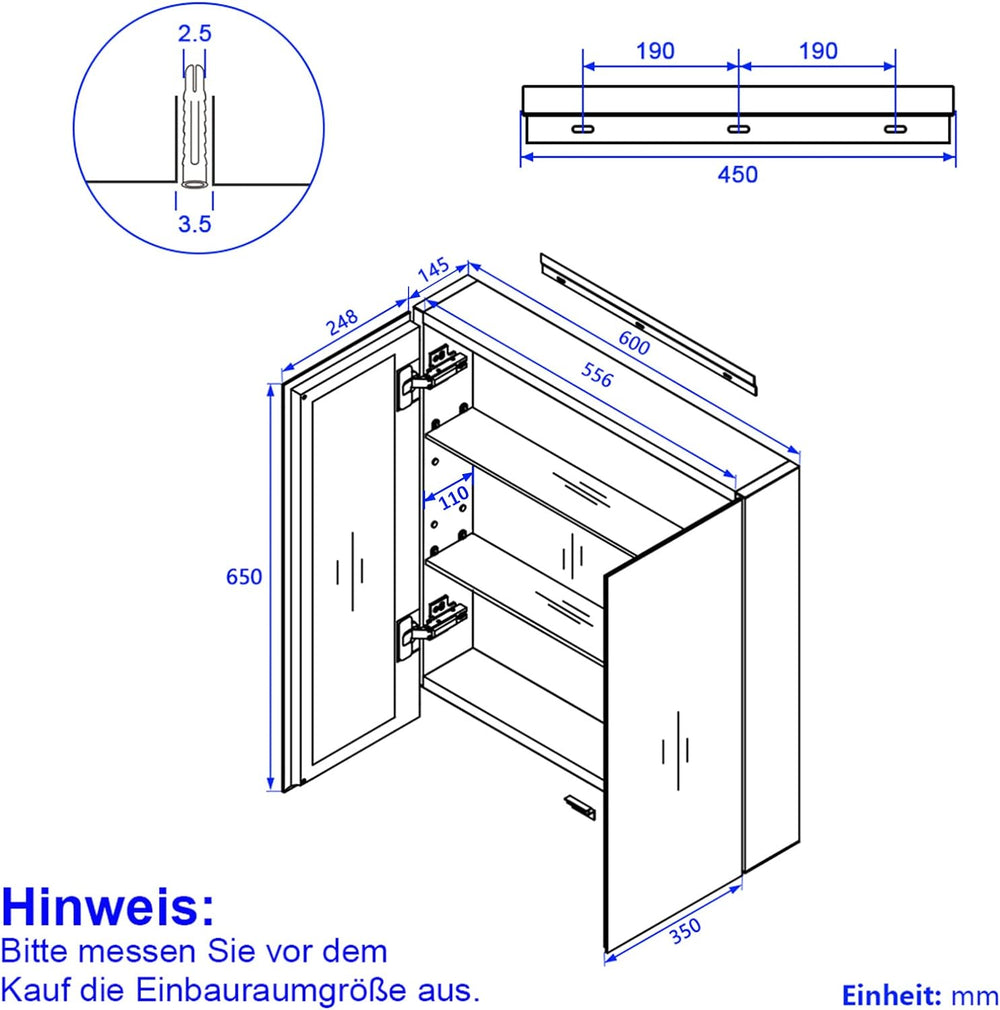 2.5

3.5

190

190

450

145

248

600

556

110

650

350

Hinweis:
Bitte messen Sie vor dem Kauf die Einbauraumgröße aus.

Einheit: mm