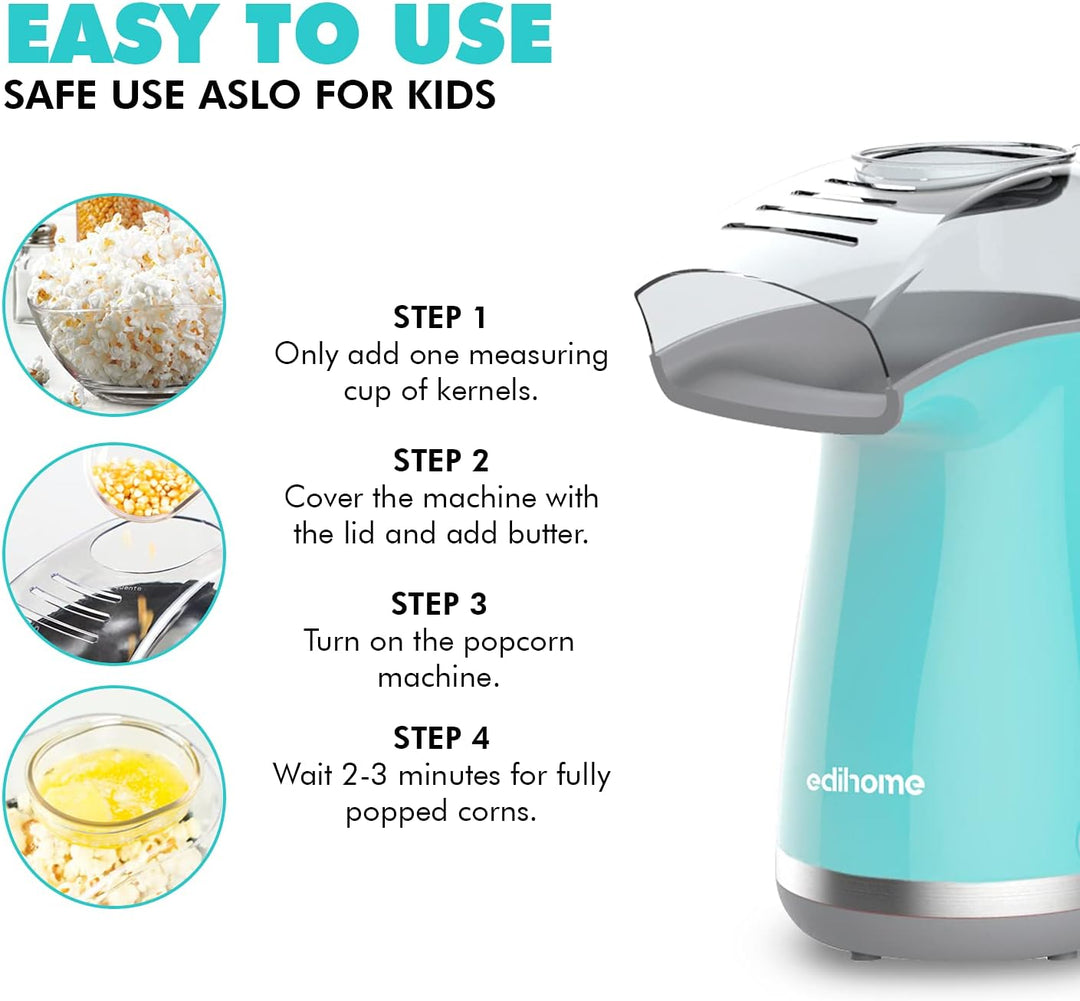 EASY TO USE
SAFE USE ASLO FOR KIDS

STEP 1
Only add one measuring cup of kernels.

STEP 2
Cover the machine with the lid and add butter.

STEP 3
Turn on the popcorn machine.

STEP 4
Wait 2-3 minutes for fully popped corns.

edihome