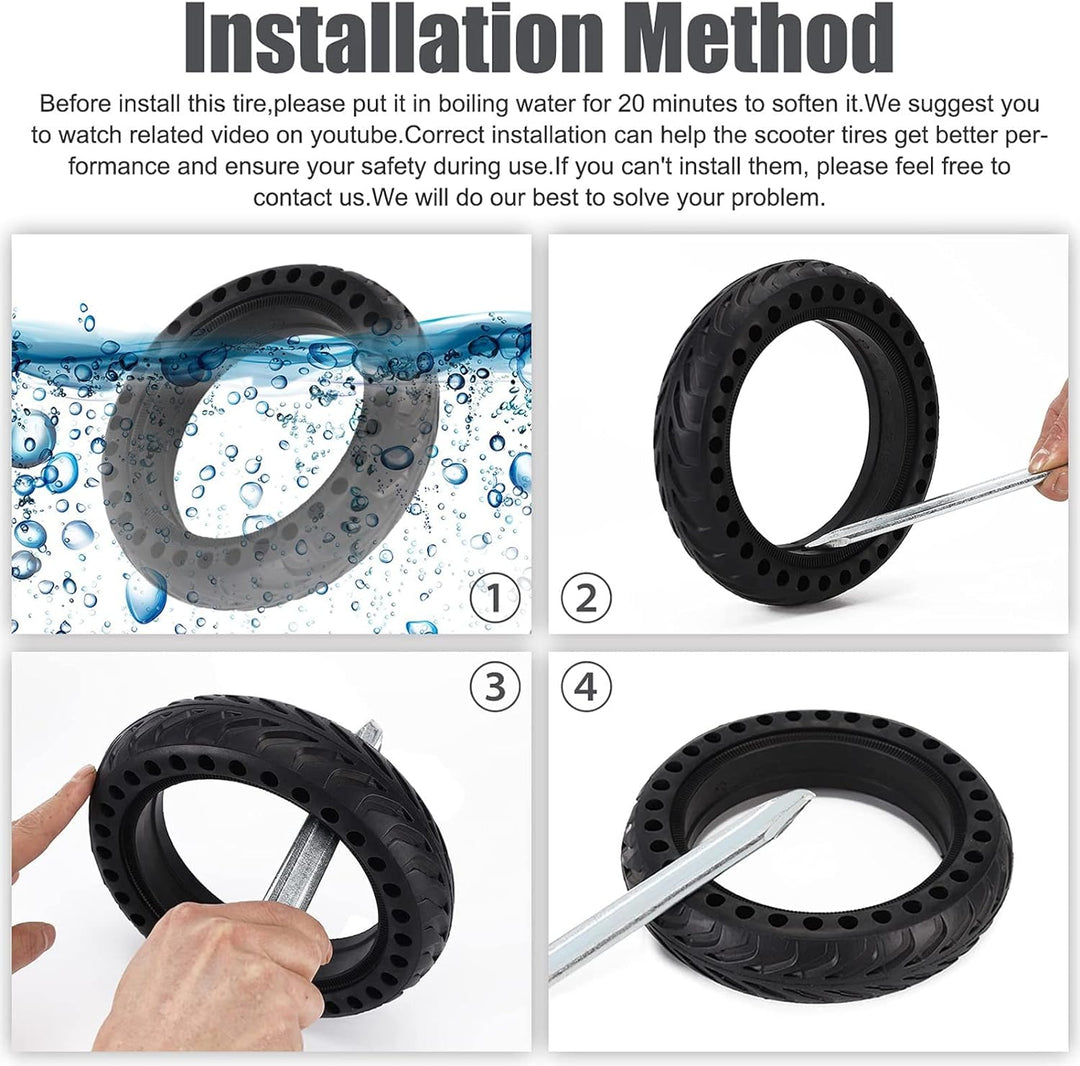 Installation Method

Before install this tire,please put it in boiling water for 20 minutes to soften it.We suggest you to watch related video on youtube.Correct installation can help the scooter tires get better performance and ensure your safety during use.If you can't install them, please feel free to contact us.We will do our best to solve your problem.

①

②

③

④