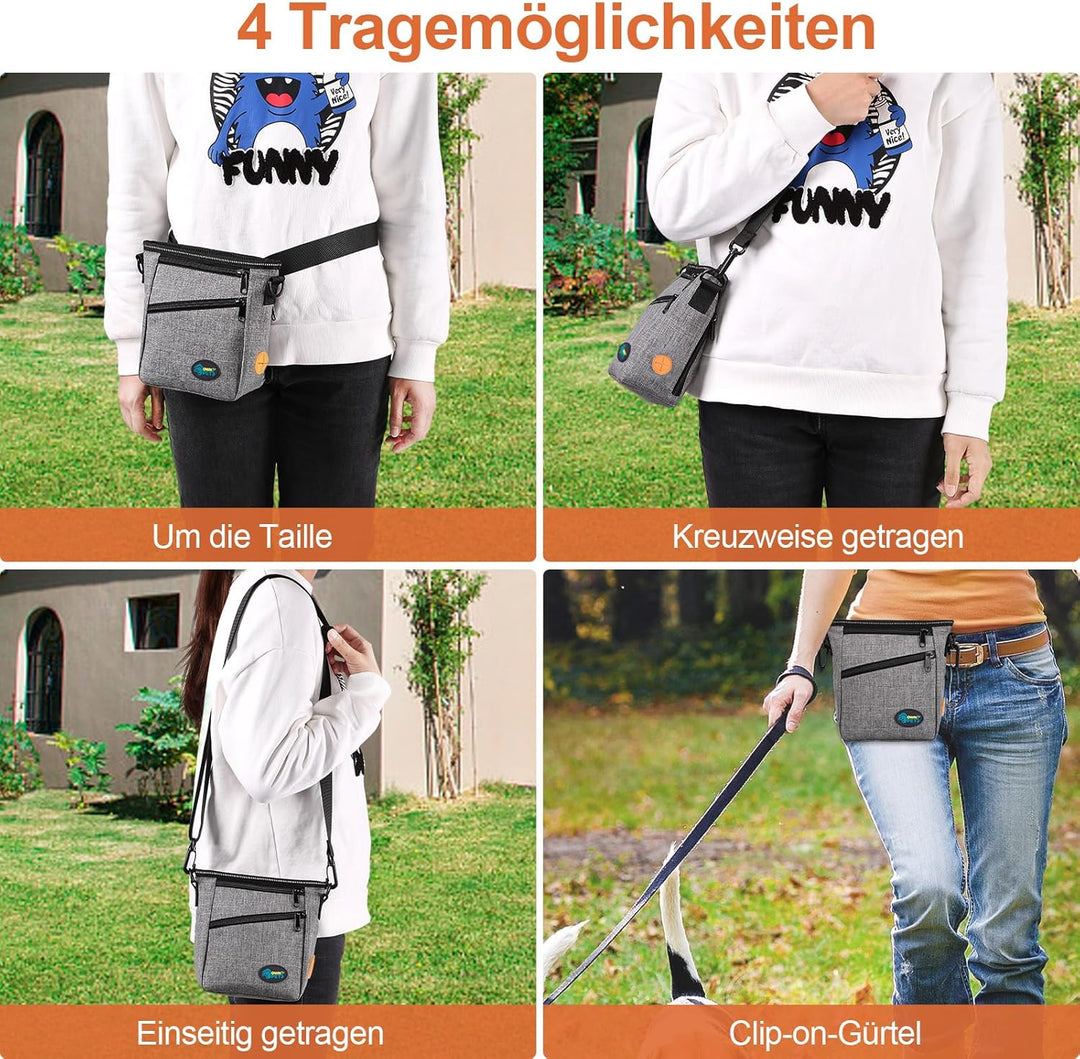 4 Tragemöglichkeiten

Very Nice!
FUNNY

Um die Taille

Very Nice!
FUNNY

Kreuzweise getragen

Einseitig getragen

Clip-on-Gürtel