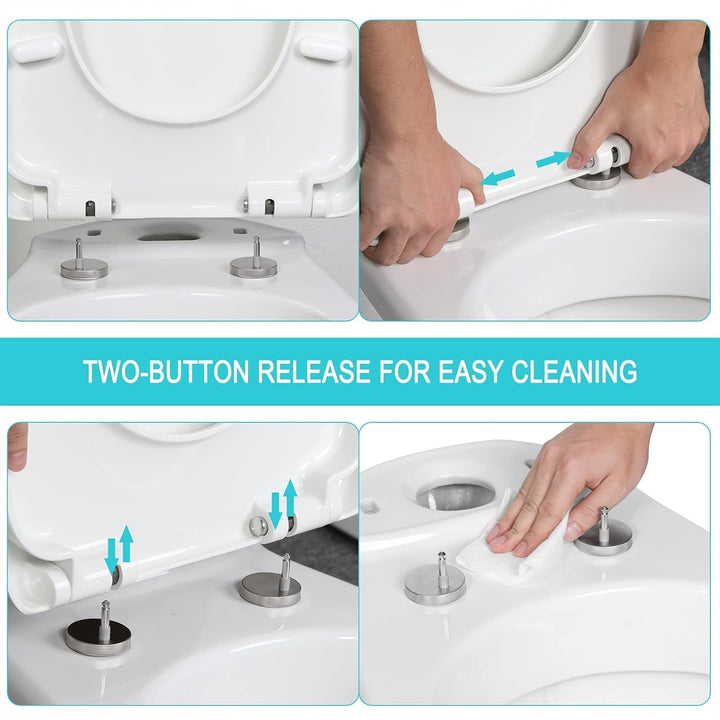 TWO-BUTTON RELEASE FOR EASY CLEANING