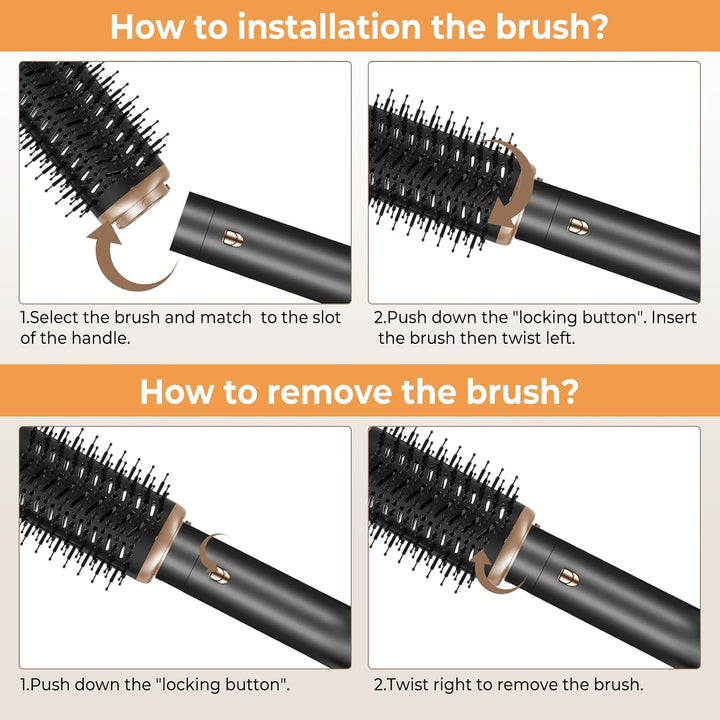 How to installation the brush?

1.Select the brush and match to the slot of the handle.

2.Push down the "locking button". Insert the brush then twist left.

How to remove the brush?

1.Push down the "locking button".

2.Twist right to remove the brush.