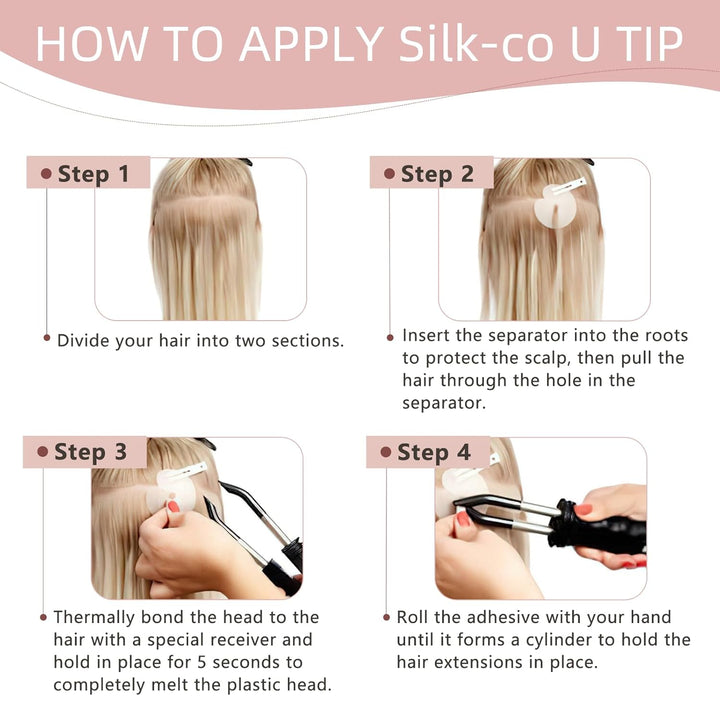 HOW TO APPLY Silk-co U TIP

Step 1

Divide your hair into two sections.

Step 2

Insert the separator into the roots to protect the scalp, then pull the hair through the hole in the separator.

Step 3

Thermally bond the head to the hair with a special receiver and hold in place for 5 seconds to completely melt the plastic head.

Step 4

Roll the adhesive with your hand until it forms a cylinder to hold the hair extensions in place.