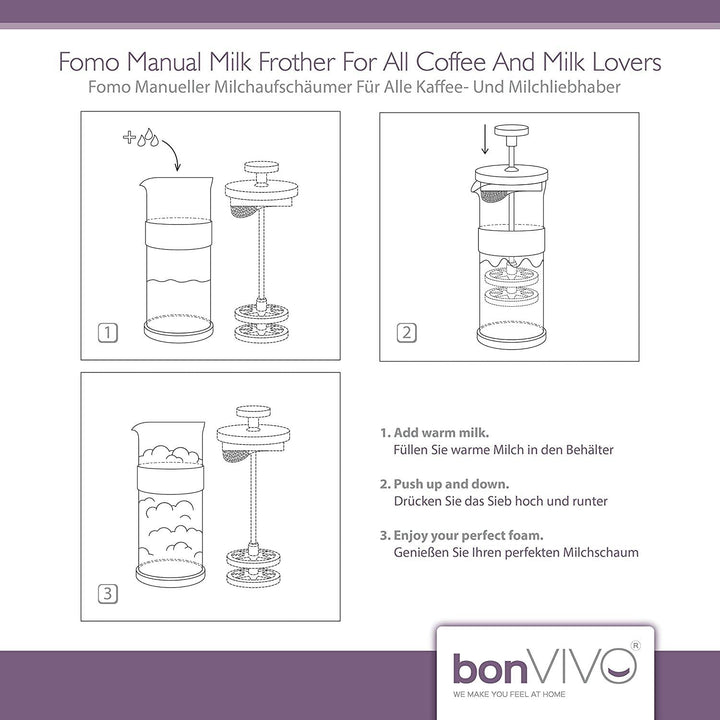 Fomo Manual Milk Frother For All Coffee And Milk Lovers
Fomo Manueller Milchaufschäumer Für Alle Kaffee- Und Milchliebhaber

1

2

3

1. Add warm milk.
Füllen Sie warme Milch in den Behälter

2. Push up and down.
Drücken Sie das Sieb hoch und runter

3. Enjoy your perfect foam.
Genießen Sie Ihren perfekten Milchschaum

bonVIVO®
WE MAKE YOU FEEL AT HOME