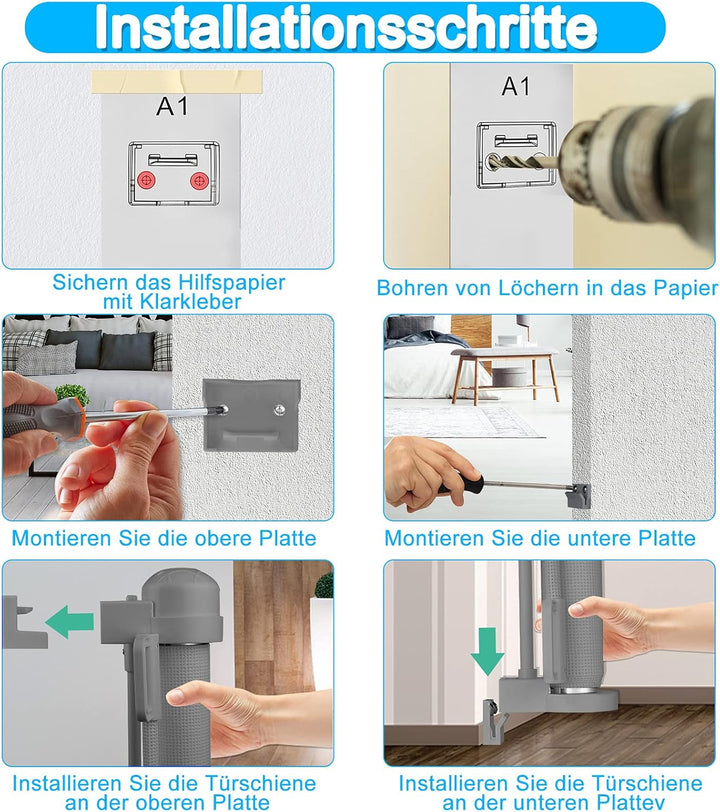 Installationsschritte

A1

Sichern das Hilfspapier mit Klarkleber

A1

Bohren von Löchern in das Papier

Montieren Sie die obere Platte

Montieren Sie die untere Platte

Installieren Sie die Türschiene an der oberen Platte

Installieren Sie die Türschiene an der unteren Plattev