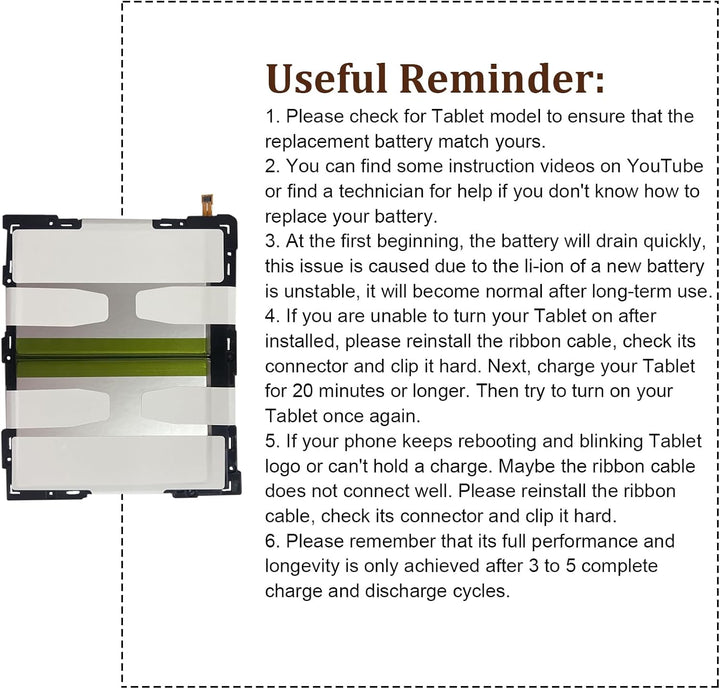 Useful Reminder:

1. Please check for Tablet model to ensure that the replacement battery match yours.

2. You can find some instruction videos on YouTube or find a technician for help if you don't know how to replace your battery.

3. At the first beginning, the battery will drain quickly, this issue is caused due to the li-ion of a new battery is unstable, it will become normal after long-term use.

4. If you are unable to turn your Tablet on after installed, please reinstall the ribbon cable, check its connector and clip it hard. Next, charge your Tablet for 20 minutes or longer. Then try to turn on your Tablet once again.

5. If your phone keeps rebooting and blinking Tablet logo or can't hold a charge. Maybe the ribbon cable does not connect well. Please reinstall the ribbon cable, check its connector and clip it hard.

6. Please remember that its full performance and longevity is only achieved after 3 to 5 complete charge and discharge cycles.