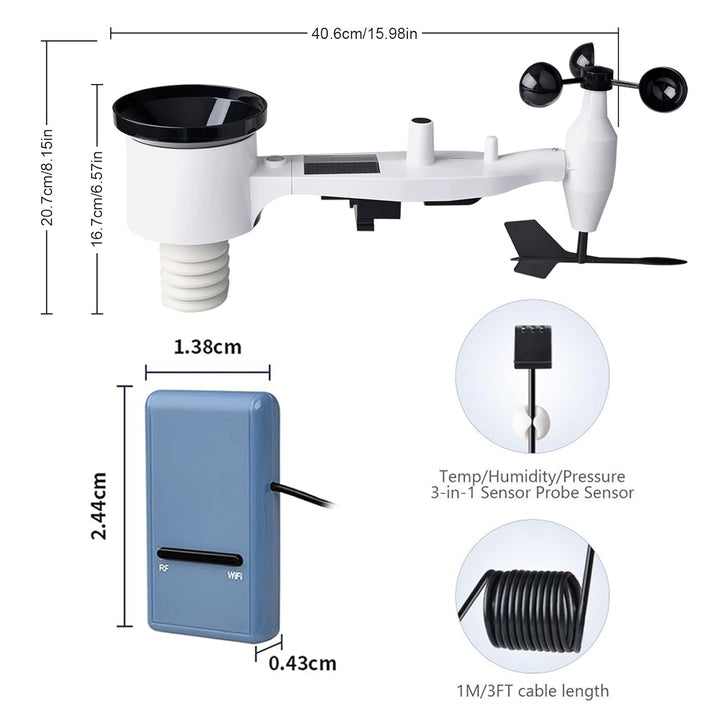 40.6cm/15.98in

20.7cm/8.15in

16.7cm/6.57in

1.38cm

2.44cm

RF

WiFi

0.43cm

Temp/Humidity/Pressure 3-in-1 Sensor Probe Sensor

1M/3FT cable length