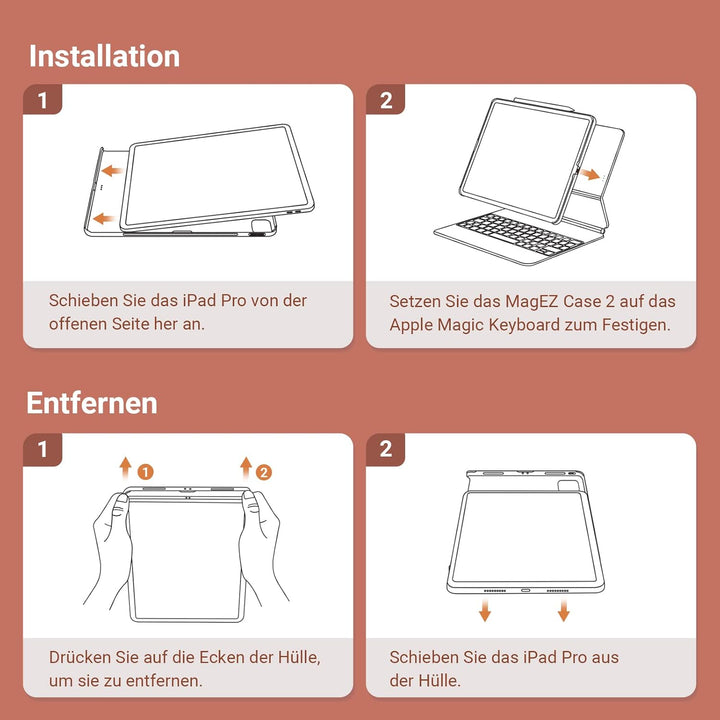 Installation

1

Schieben Sie das iPad Pro von der offenen Seite her an.

2

Setzen Sie das MagEZ Case 2 auf das Apple Magic Keyboard zum Festigen.

Entfernen

1

1

2

Drücken Sie auf die Ecken der Hülle, um sie zu entfernen.

2

Schieben Sie das iPad Pro aus der Hülle.