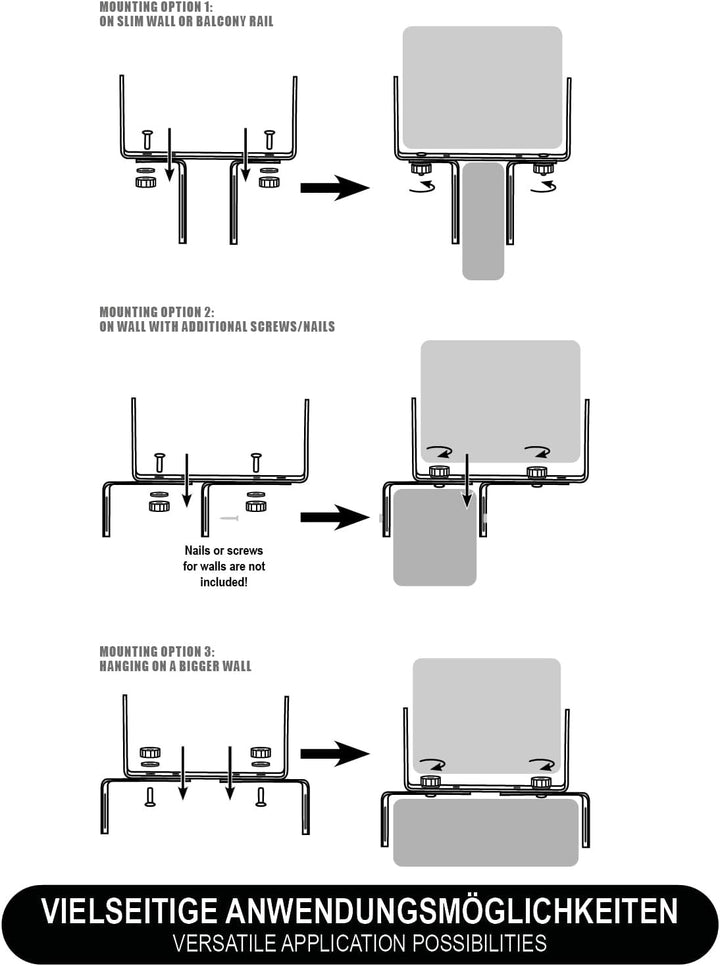 MOUNTING OPTION 1:
ON SLIM WALL OR BALCONY RAIL

MOUNTING OPTION 2:
ON WALL WITH ADDITIONAL SCREWS/NAILS

Nails or screws for walls are not included!

MOUNTING OPTION 3:
HANGING ON A BIGGER WALL

VIELSEITIGE ANWENDUNGSMÖGLICHKEITEN
VERSATILE APPLICATION POSSIBILITIES