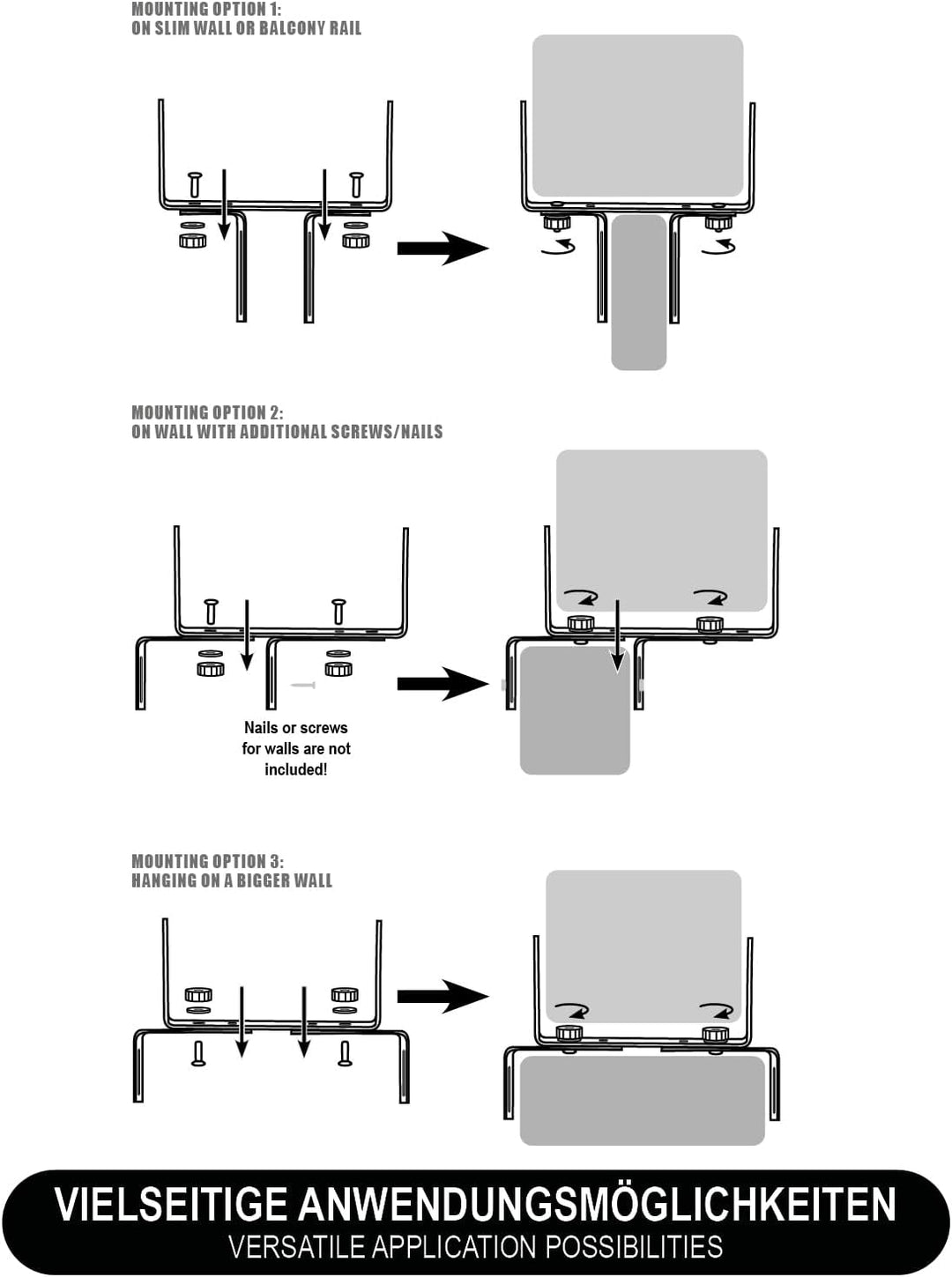 MOUNTING OPTION 1:
ON SLIM WALL OR BALCONY RAIL

MOUNTING OPTION 2:
ON WALL WITH ADDITIONAL SCREWS/NAILS

Nails or screws for walls are not included!

MOUNTING OPTION 3:
HANGING ON A BIGGER WALL

VIELSEITIGE ANWENDUNGSMÖGLICHKEITEN
VERSATILE APPLICATION POSSIBILITIES