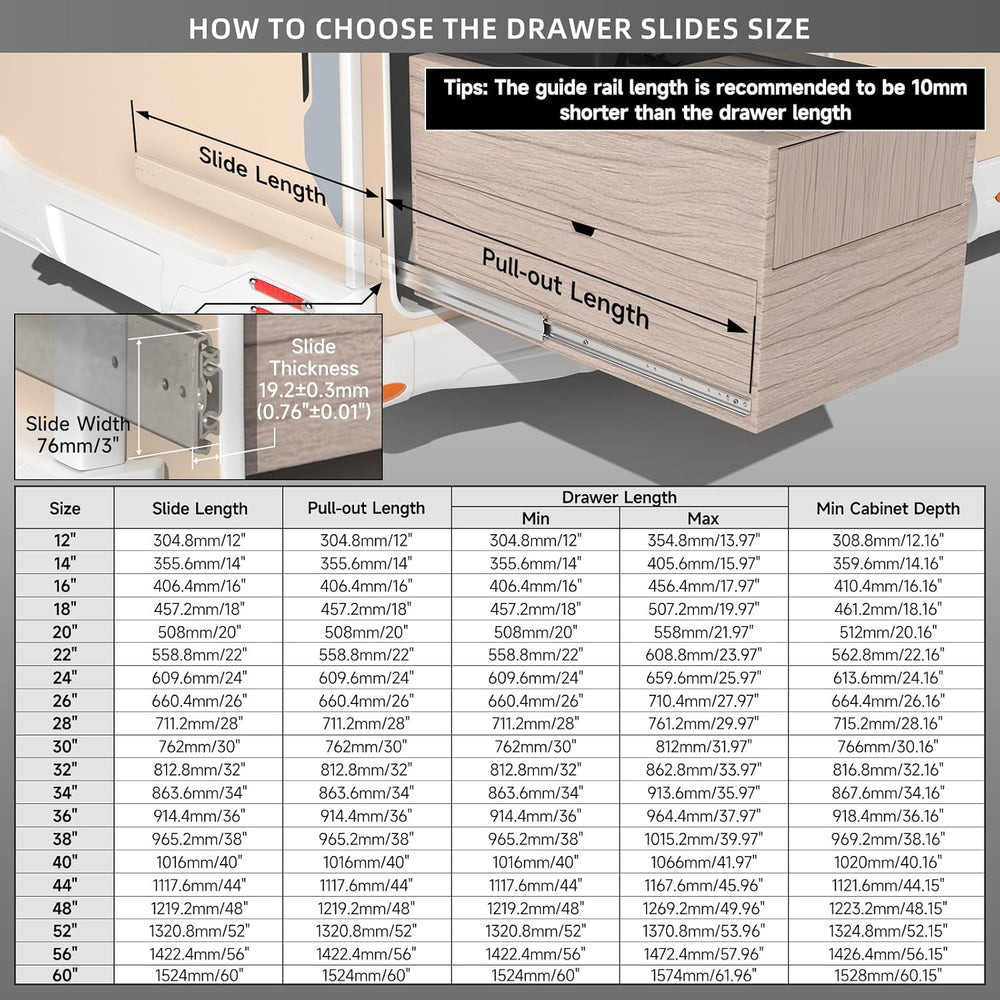 HOW TO CHOOSE THE DRAWER SLIDES SIZE

Tips: The guide rail length is recommended to be 10mm shorter than the drawer length

Slide Length

Pull-out Length

Slide Thickness 19.2±0.3mm (0.76"±0.01")

Slide Width 76mm/3"

| Size | Slide Length | Pull-out Length | Drawer Length Min | Drawer Length Max | Min Cabinet Depth |
|---|---|---|---|---|---|
| 12" | 304.8mm/12" | 304.8mm/12" | 304.8mm/12" | 354.8mm/13.97" | 308.8mm/12.16" |
| 14" | 355.6mm/14" | 355.6mm/14" | 355.6mm/14" | 405.6mm/15.97" | 359.6mm/14.16" |
| 16" | 406.4mm/16" | 406.4mm/16" | 406.4mm/16" | 456.4mm/17.97" | 410.4mm/16.16" |
| 18" | 457.2mm/18" | 457.2mm/18" | 457.2mm/18" | 507.2mm/19.97" | 461.2mm/18.16" |
| 20" | 508mm/20" | 508mm/20" | 508mm/20" | 558mm/21.97" | 512mm/20.16" |
| 22" | 558.8mm/22" | 558.8mm/22" | 558.8mm/22" | 608.8mm/23.97" | 562.8mm/22.16" |
| 24" | 609.6mm/24" | 609.6mm/24" | 609.6mm/24" | 659.6mm/25.97" | 613.6mm/24.16" |
| 26" | 660.4mm/26" | 660.4mm/26" | 660.4mm/26" | 710.4mm/27.97" | 664.4mm/26.16" |
| 28" | 711.2mm/28" | 711.2mm/28" | 711.2mm/28" | 761.2mm/29.97" | 715.2mm/28.16" |
| 30" | 762mm/30" | 762mm/30" | 762mm/30" | 812mm/31.97" | 766mm/30.16" |
| 32" | 812.8mm/32" | 812.8mm/32" | 812.8mm/32" | 862.8mm/33.97" | 816.8mm/32.16" |
| 34" | 863.6mm/34" | 863.6mm/34" | 863.6mm/34" | 913.6mm/35.97" | 867.6mm/34.16" |
| 36" | 914.4mm/36" | 914.4mm/36" | 914.4mm/36" | 964.4mm/37.97" | 918.4mm/36.16" |
| 38" | 965.2mm/38" | 965.2mm/38" | 965.2mm/38" | 1015.2mm/39.97" | 969.2mm/38.16" |
| 40" | 1016mm/40" | 1016mm/40" | 1016mm/40" | 1066mm/41.97" | 1020mm/40.16" |
| 44" | 1117.6mm/44" | 1117.6mm/44" | 1117.6mm/44" | 1167.6mm/45.96" | 1121.6mm/44.15" |
| 48" | 1219.2mm/48" | 1219.2mm/48" | 1219.2mm/48" | 1269.2mm/49.96" | 1223.2mm/48.15" |
| 52" | 1320.8mm/52" | 1320.8mm/52" | 1320.8mm/52" | 1370.8mm/53.96" | 1324.8mm/52.15" |
| 56" | 1422.4mm/56" | 1422.4mm/56" | 1422.4mm/56" | 1472.4mm/57.96" | 1426.4mm/56.15" |
| 60" | 1524mm/60" | 1524mm/60" | 1524mm/60" | 1574mm/61.96" | 1528mm/60.15" |