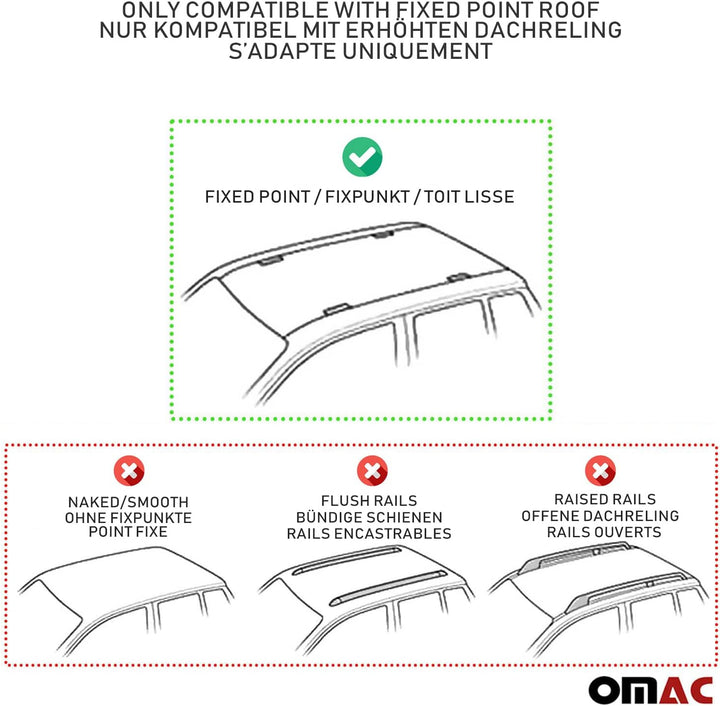 ONLY COMPATIBLE WITH FIXED POINT ROOF
NUR KOMPATIBEL MIT ERHÖHTEN DACHRELING
S'ADAPTE UNIQUEMENT

FIXED POINT / FIXPUNKT / TOIT LISSE

NAKED/SMOOTH
OHNE FIXPUNKTE
POINT FIXE

FLUSH RAILS
BÜNDIGE SCHIENEN
RAILS ENCASTRABLES

RAISED RAILS
OFFENE DACHRELING
RAILS OUVERTS

OMAC