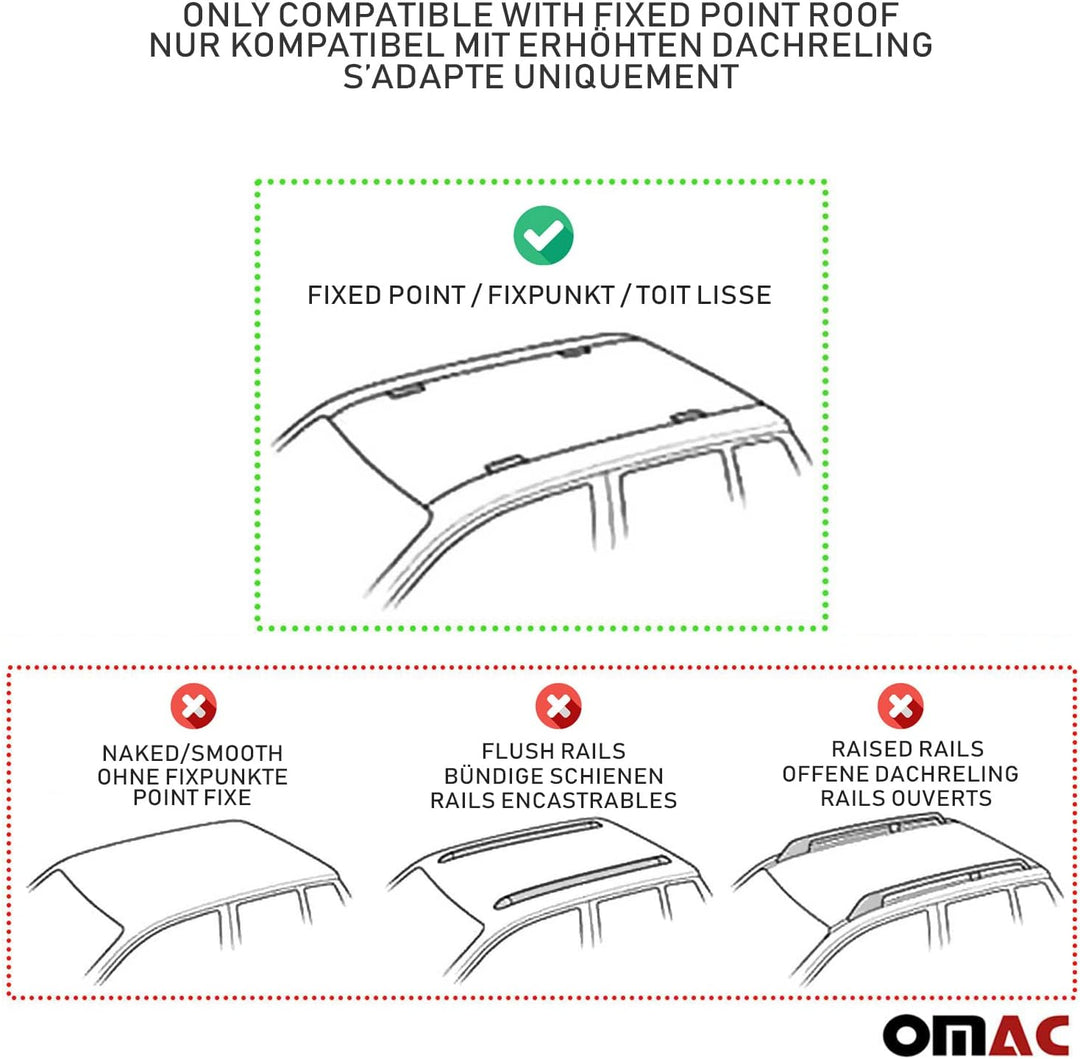 ONLY COMPATIBLE WITH FIXED POINT ROOF
NUR KOMPATIBEL MIT ERHÖHTEN DACHRELING
S'ADAPTE UNIQUEMENT

FIXED POINT / FIXPUNKT / TOIT LISSE

NAKED/SMOOTH
OHNE FIXPUNKTE
POINT FIXE

FLUSH RAILS
BÜNDIGE SCHIENEN
RAILS ENCASTRABLES

RAISED RAILS
OFFENE DACHRELING
RAILS OUVERTS

OMAC