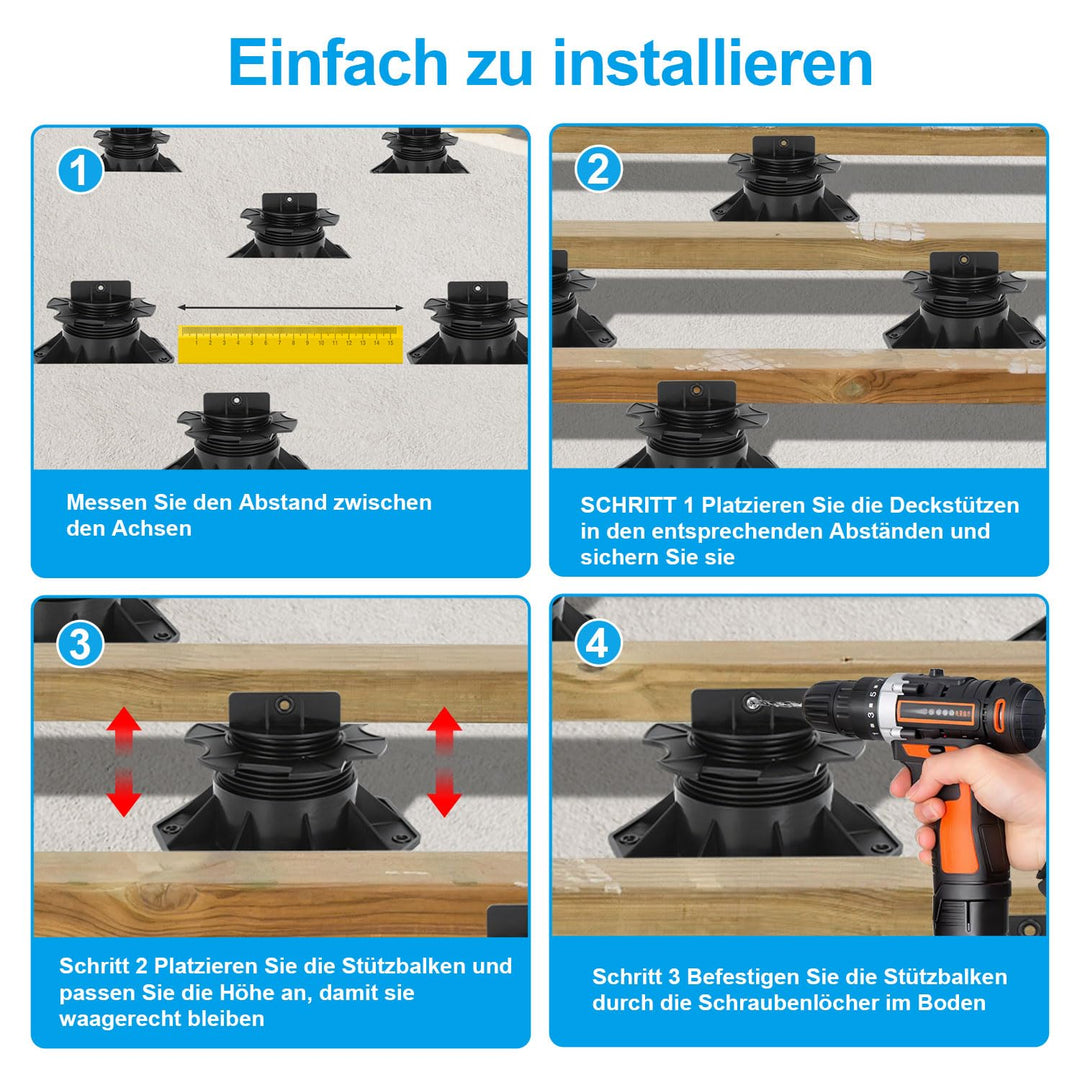 Einfach zu installieren

1

1 2 3 4 5 6 7 8 9 10 11 12 13 14 15

Messen Sie den Abstand zwischen den Achsen

2

SCHRITT 1 Platzieren Sie die Deckstützen in den entsprechenden Abständen und sichern Sie sie

3

Schritt 2 Platzieren Sie die Stützbalken und passen Sie die Höhe an, damit sie waagerecht bleiben

4

Schritt 3 Befestigen Sie die Stützbalken durch die Schraubenlöcher im Boden