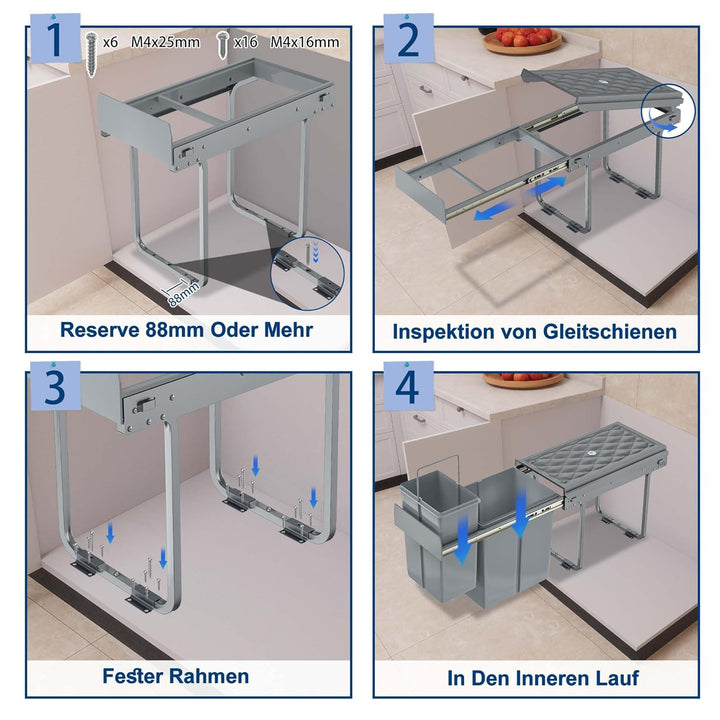 1

x6 M4x25mm x16 M4x16mm

88mm

Reserve 88mm Oder Mehr

2

Inspektion von Gleitschienen

3

Fester Rahmen

4

In Den Inneren Lauf