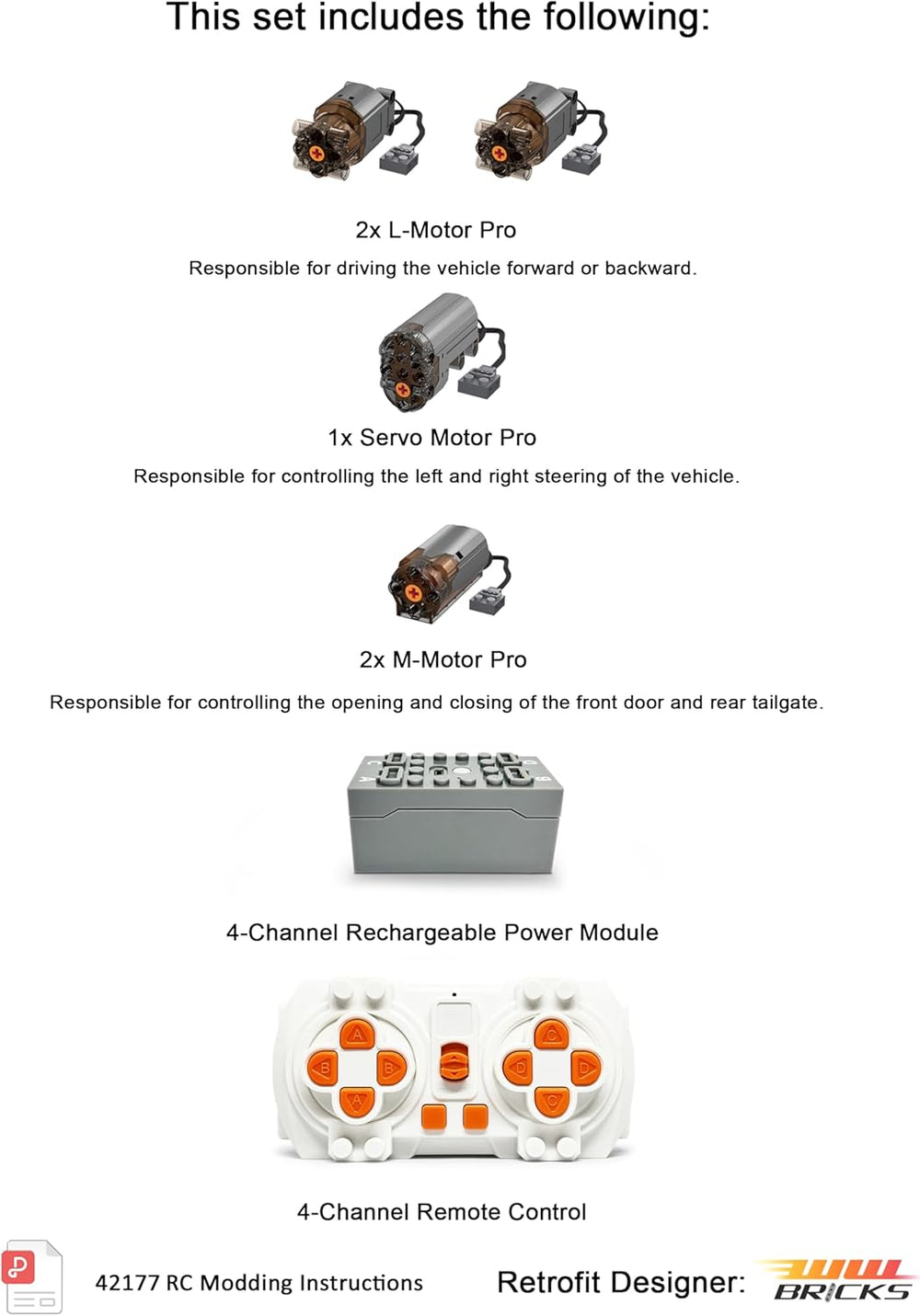 This set includes the following:

2x L-Motor Pro

Responsible for driving the vehicle forward or backward.

1x Servo Motor Pro

Responsible for controlling the left and right steering of the vehicle.

2x M-Motor Pro

Responsible for controlling the opening and closing of the front door and rear tailgate.

4-Channel Rechargeable Power Module

A
B
B
A
C
D
D
C

4-Channel Remote Control

42177 RC Modding Instructions

Retrofit Designer: WW BRICKS